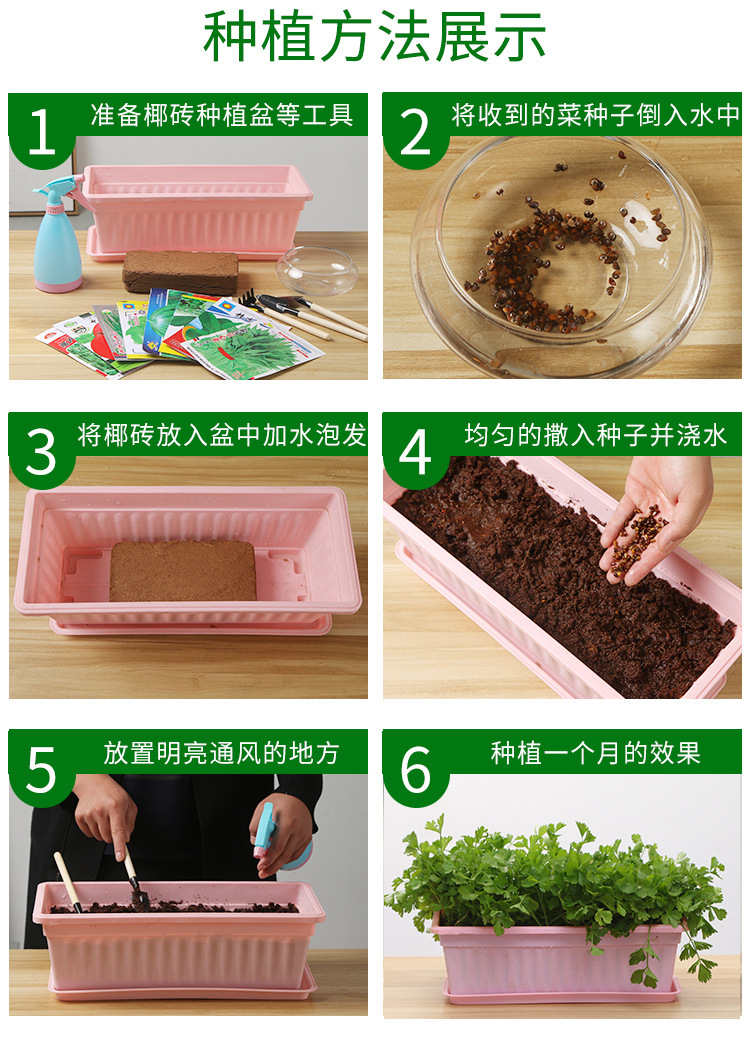 种植方法展示

1 准备椰砖种植盆等工具

2 将收到的菜种子倒入水中

3 将椰砖放入盆中加水泡发

4 均匀的撒入种子并浇水

5 放置明亮通风的地方

6 种植一个月的效果