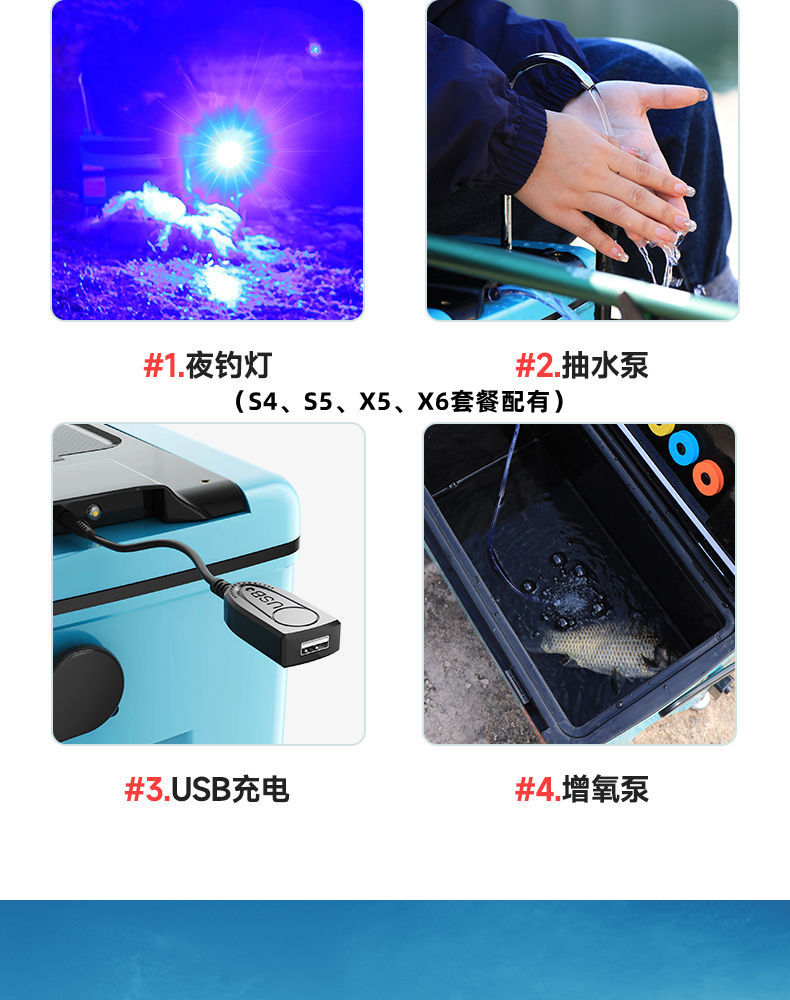 #1.夜钓灯

#2.抽水泵

（S4、S5、X5、X6套餐配有）

USB

#3.USB充电

#4.增氧泵