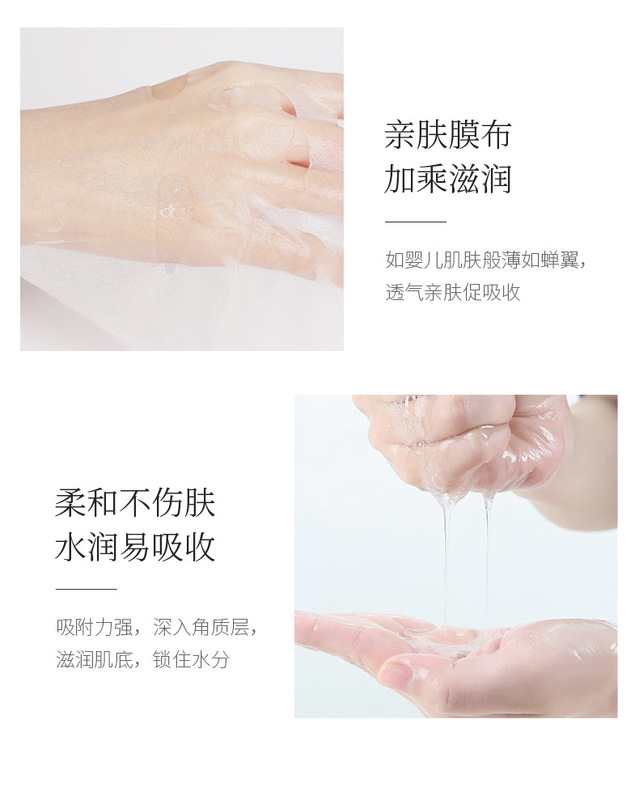 亲肤膜布
加乘滋润

如婴儿肌肤般薄如蝉翼，
透气亲肤促吸收

柔和不伤肤
水润易吸收

吸附力强，深入角质层，
滋润肌底，锁住水分