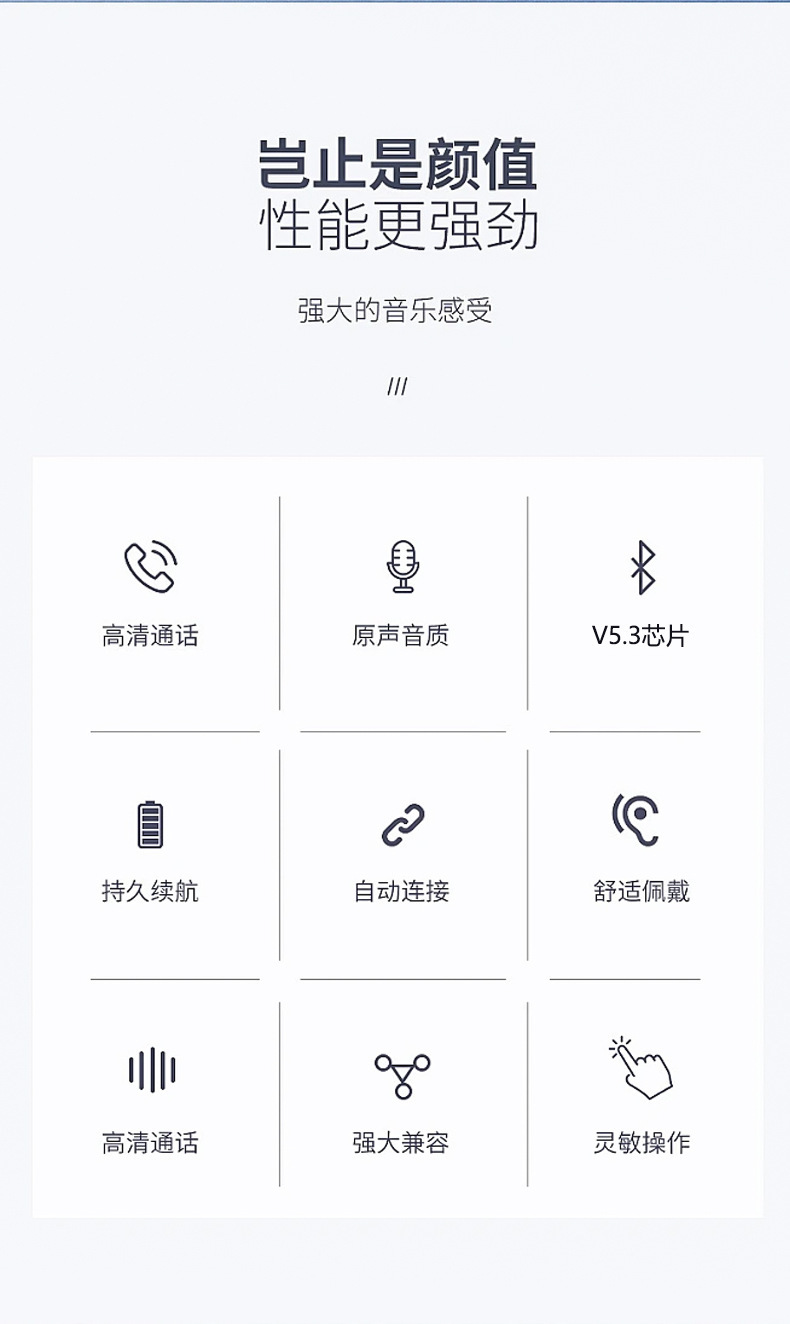 岂止是颜值
性能更强劲

强大的音乐感受

///

高清通话

原声音质

V5.3芯片

持久续航

自动连接

舒适佩戴

高清通话

强大兼容

灵敏操作