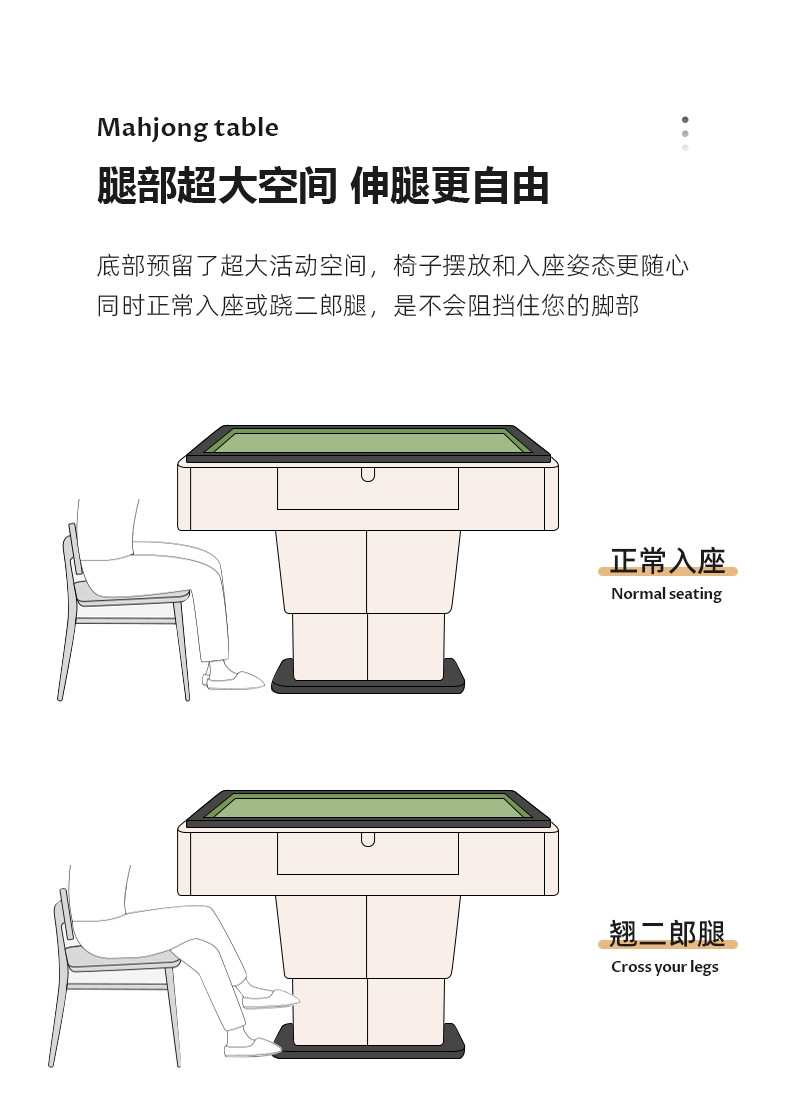 Mahjong table

腿部超大空间 伸腿更自由

底部预留了超大活动空间，椅子摆放和入座姿态更随心
同时正常入座或跷二郎腿，是不会阻挡住您的脚部

正常入座
Normal seating

翘二郎腿
Cross your legs