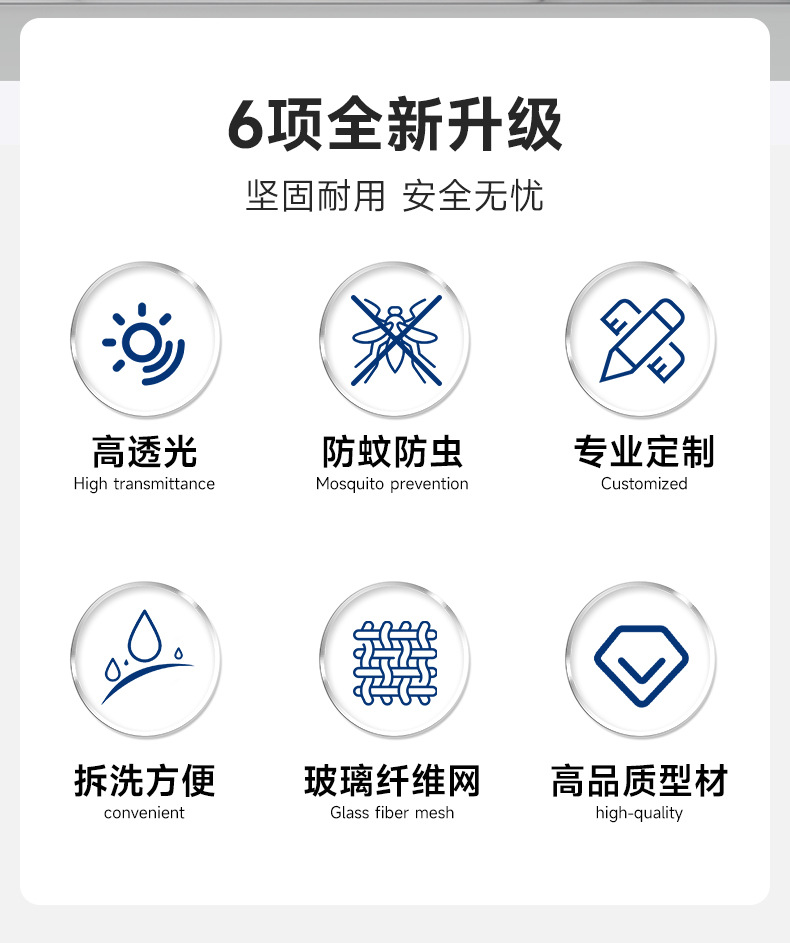 6项全新升级

坚固耐用 安全无忧

高透光
High transmittance

防蚊防虫
Mosquito prevention

专业定制
Customized

拆洗方便
convenient

玻璃纤维网
Glass fiber mesh

高品质型材
high-quality