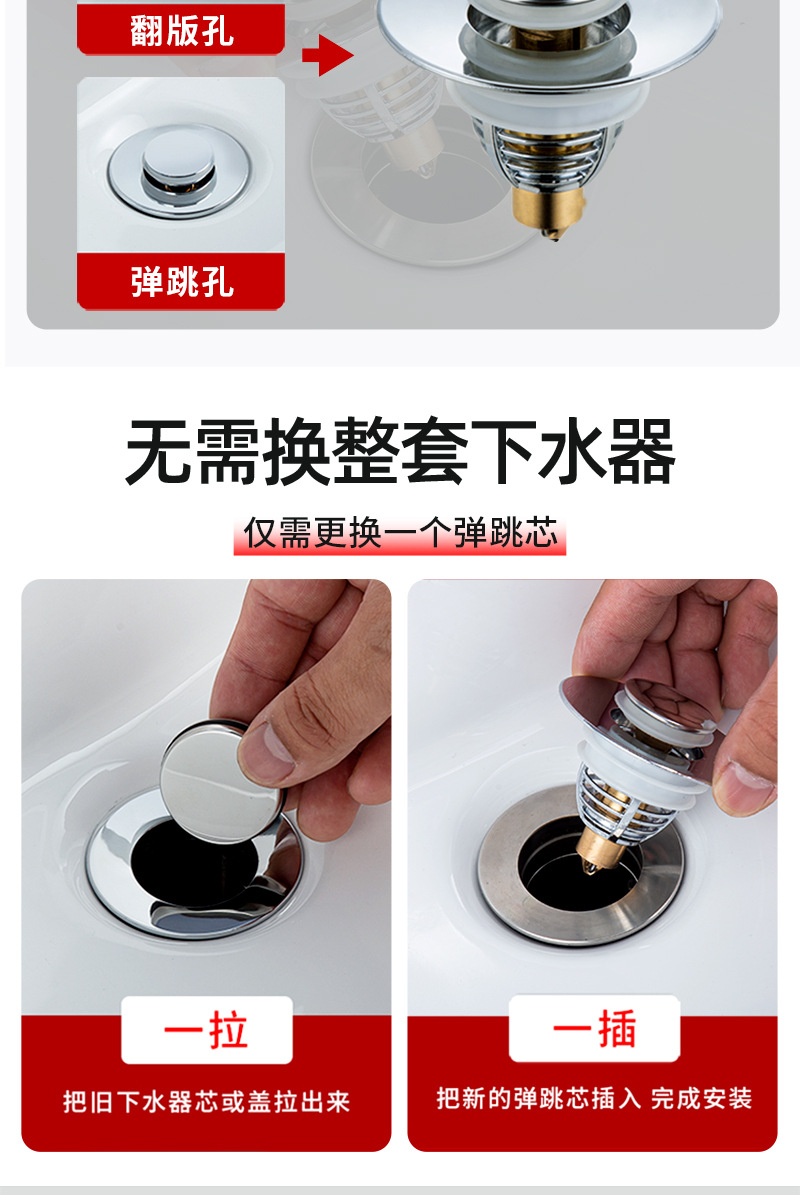 翻版孔

弹跳孔

无需换整套下水器

仅需更换一个弹跳芯

一拉

把旧下水器芯或盖拉出来

一插

把新的弹跳芯插入 完成安装