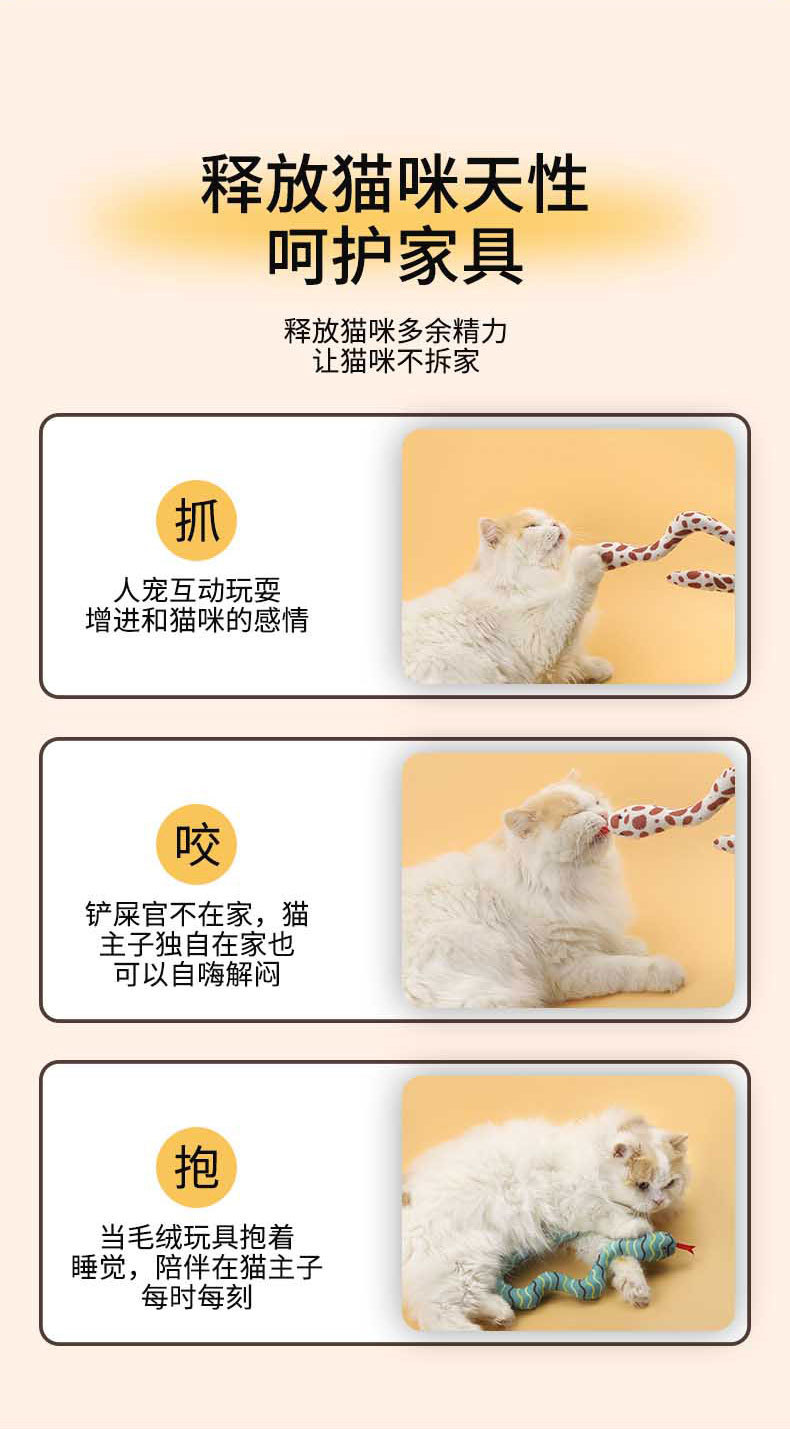 释放猫咪天性
呵护家具

释放猫咪多余精力
让猫咪不拆家

抓

人宠互动玩耍
增进和猫咪的感情

咬

铲屎官不在家，猫主子独自在家也可以自嗨解闷

抱

当毛绒玩具抱着睡觉，陪伴在猫主子每时每刻