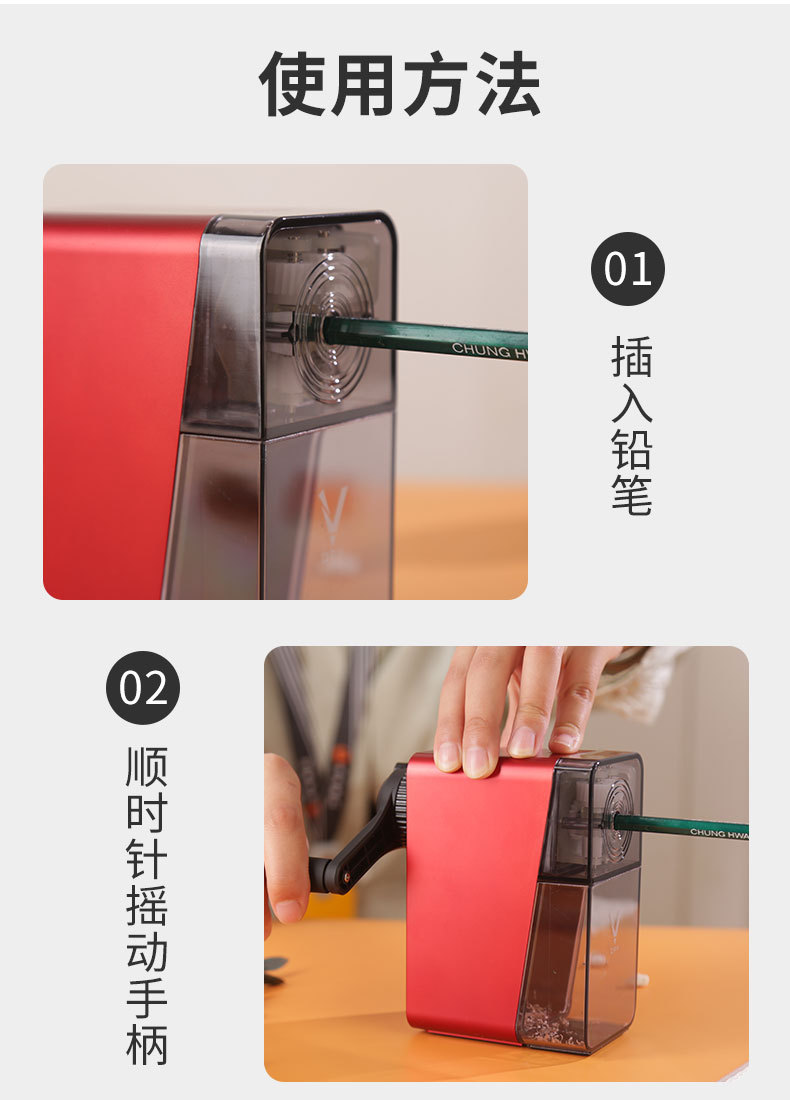 使用方法

CHUNG H

01

插入铅笔

02

顺时针摇动手柄

CHUNG HWA