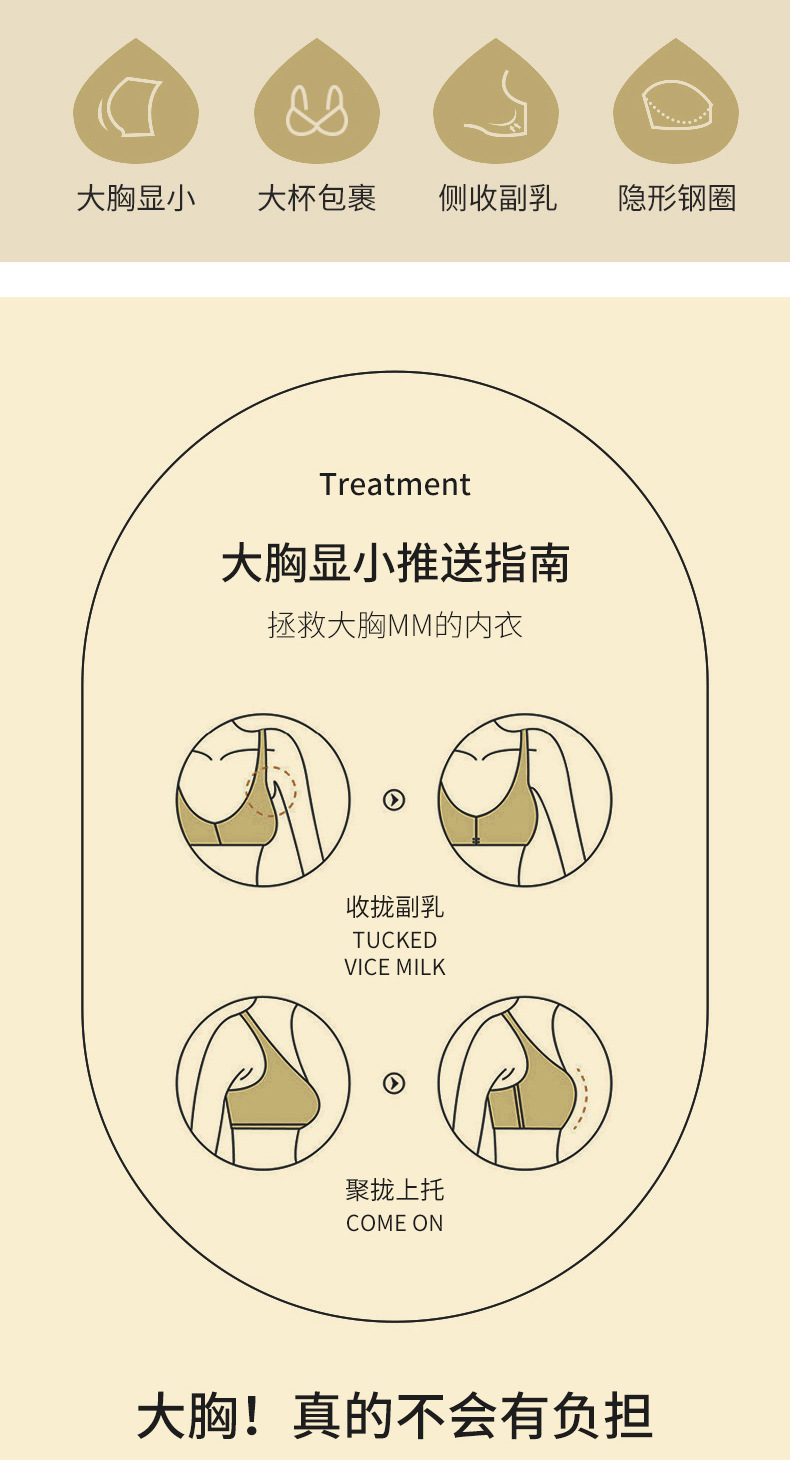 大胸显小　大杯包裹　侧收副乳　隐形钢圈

Treatment

大胸显小推送指南

拯救大胸MM的内衣

收拢副乳
TUCKED
VICE MILK

聚拢上托
COME ON

大胸！真的不会有负担