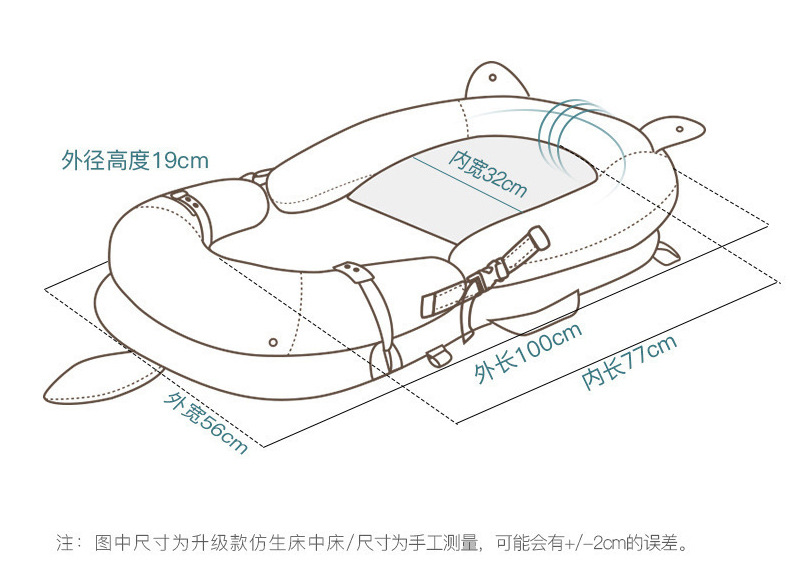 外径高度19cm

内宽32cm

外长100cm

内长77cm

外宽56cm

注：图中尺寸为升级款仿生床中床/尺寸为手工测量，可能会有+/-2cm的误差。