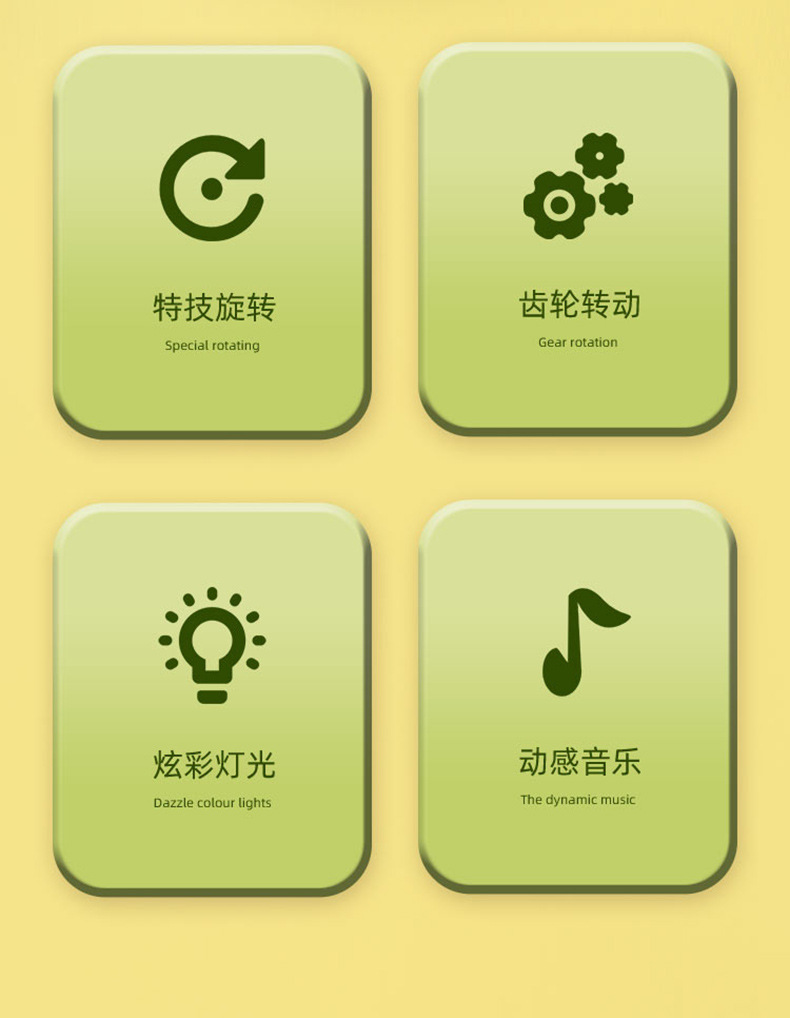 特技旋转
Special rotating

齿轮转动
Gear rotation

炫彩灯光
Dazzle colour lights

动感音乐
The dynamic music