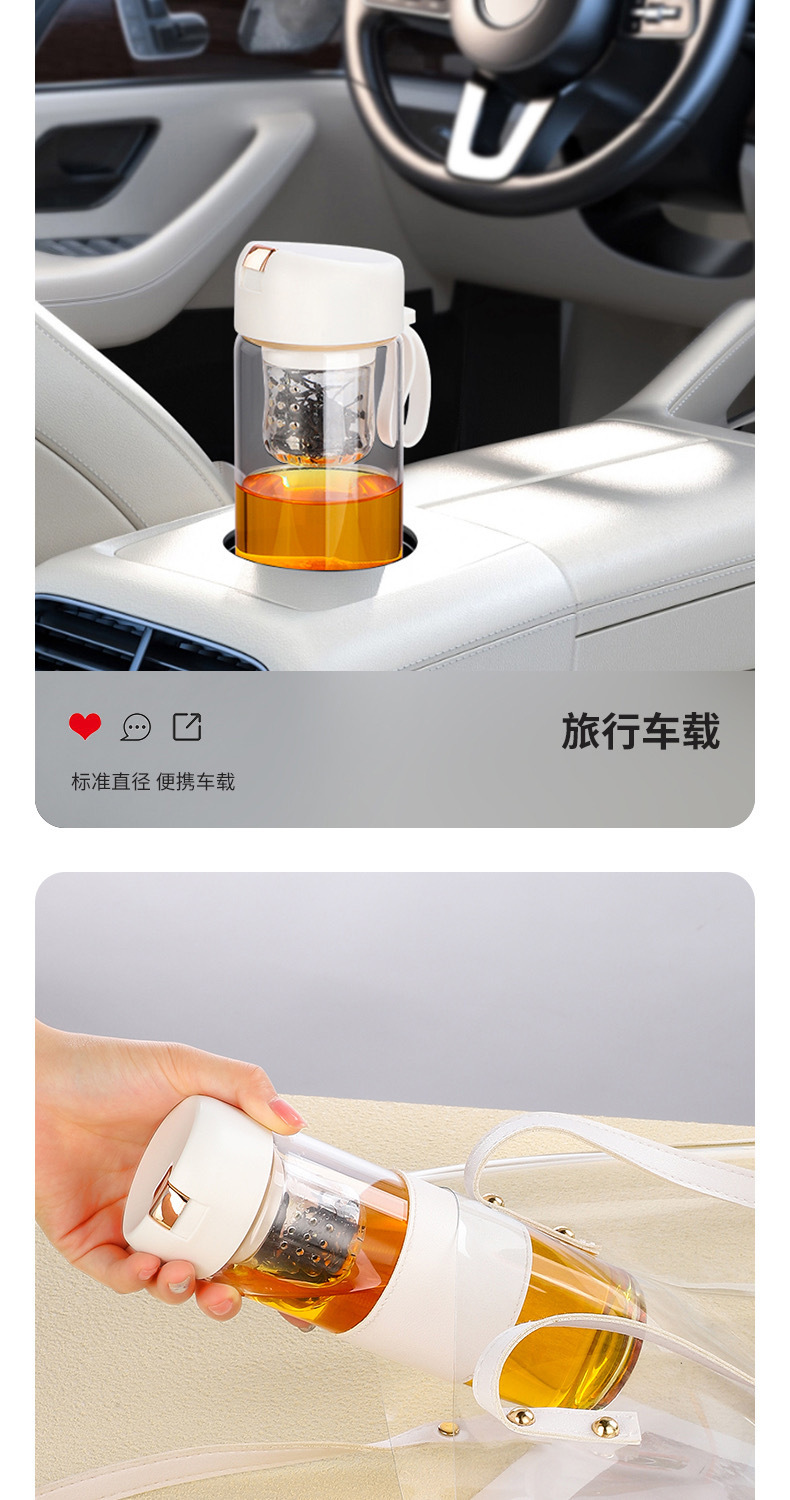 旅行车载

标准直径 便携车载