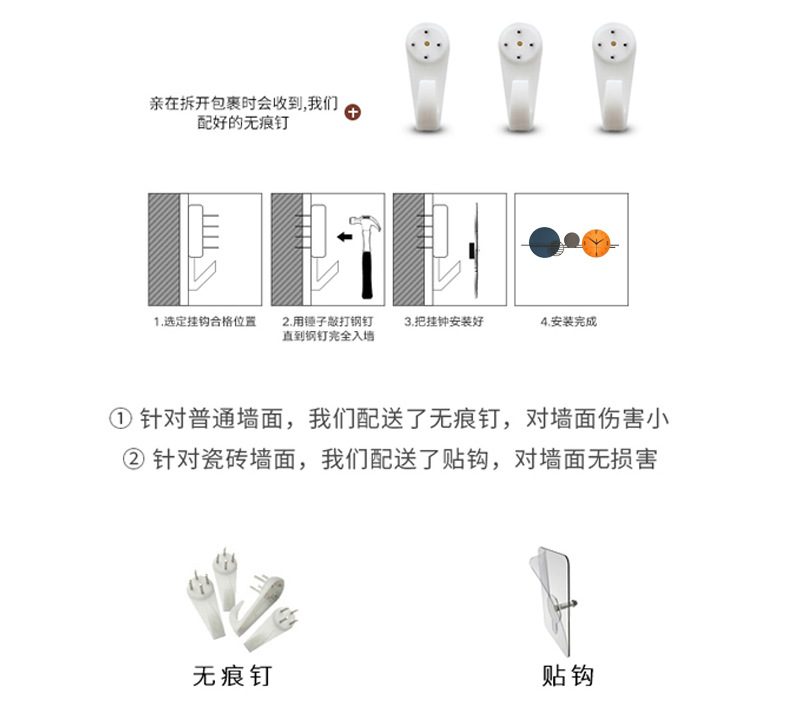 亲在拆开包裹时会收到,我们配好的无痕钉

1.选定挂钩合格位置

2.用锤子敲打钢钉直到钢钉完全入墙

3.把挂钟安装好

4.安装完成

① 针对普通墙面，我们配送了无痕钉，对墙面伤害小

② 针对瓷砖墙面，我们配送了贴钩，对墙面无损害

无痕钉

贴钩