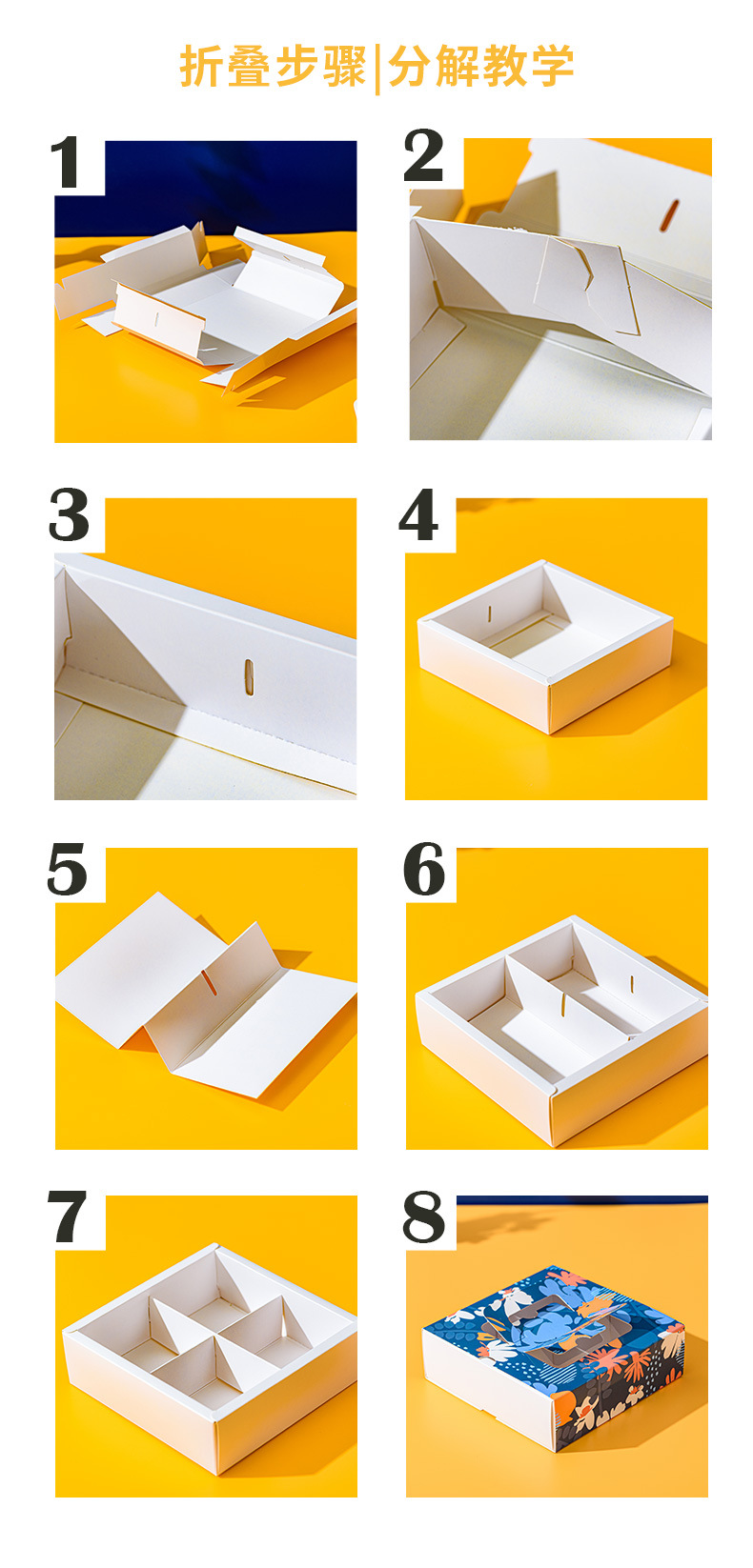 折叠步骤|分解教学

1

2

3

4

5

6

7

8