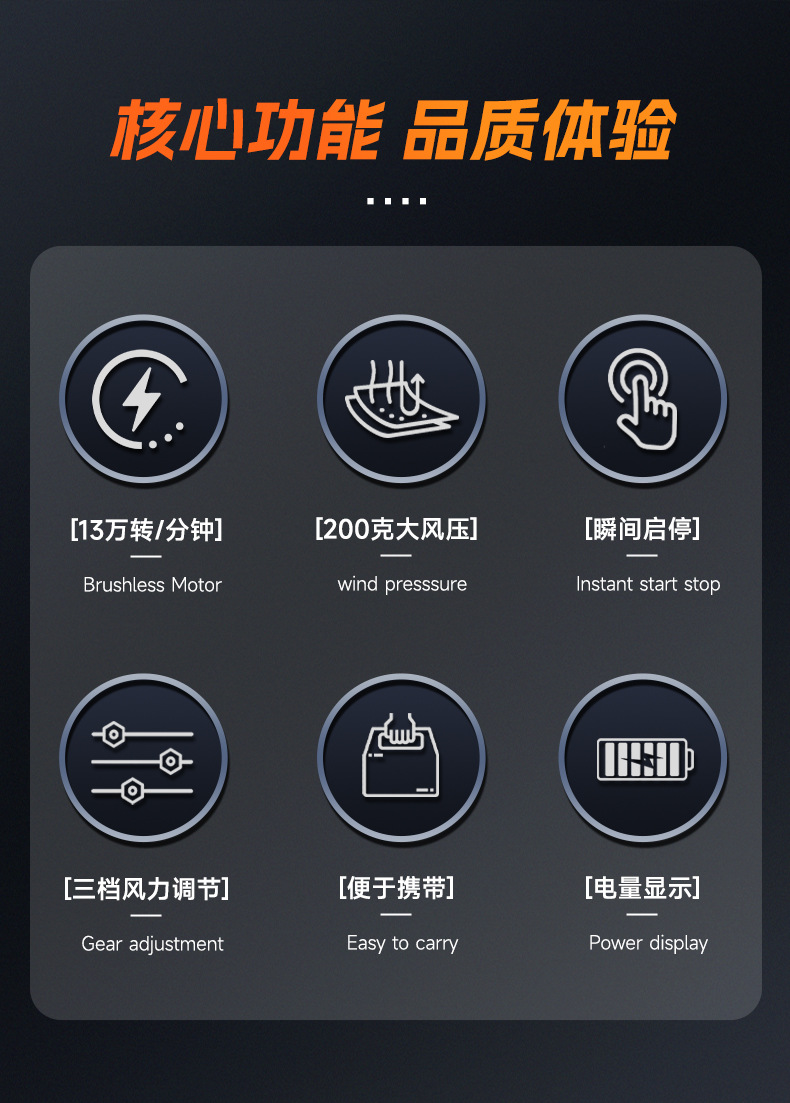 核心功能 品质体验

[13万转/分钟]
Brushless Motor

[200克大风压]
wind presssure

[瞬间启停]
Instant start stop

[三档风力调节]
Gear adjustment

[便于携带]
Easy to carry

[电量显示]
Power display