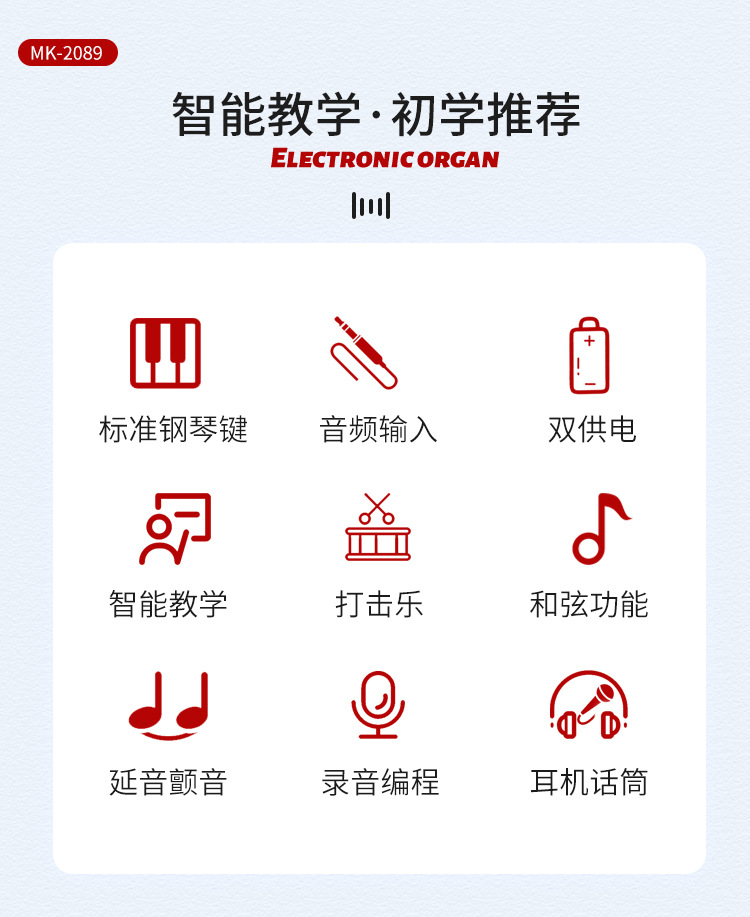 MK-2089

智能教学·初学推荐

ELECTRONIC ORGAN

标准钢琴键

音频输入

双供电

智能教学

打击乐

和弦功能

延音颤音

录音编程

耳机话筒