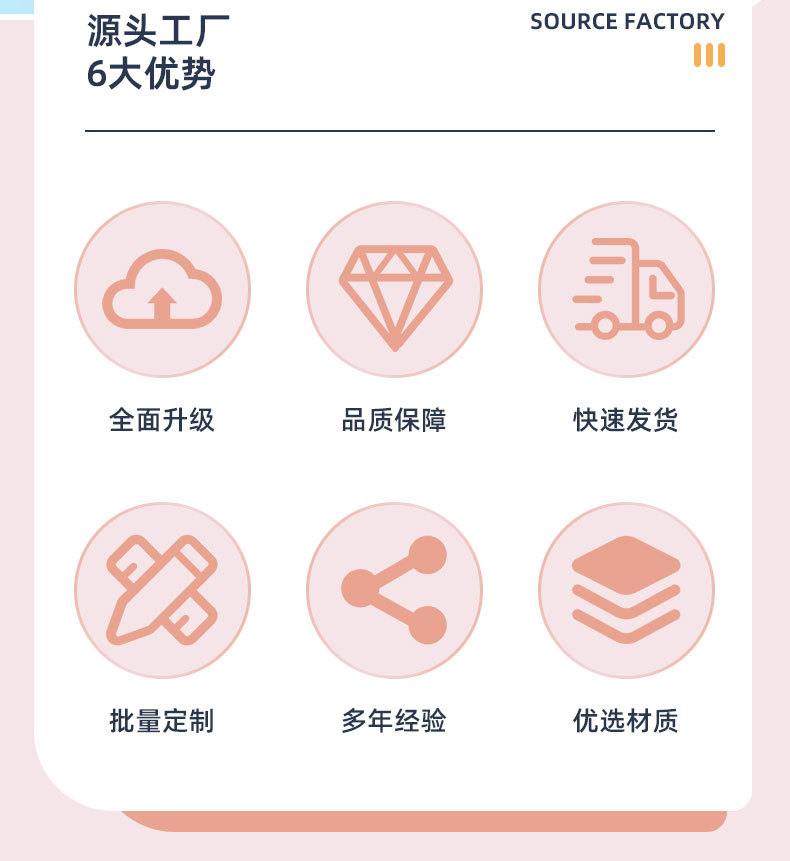 源头工厂
6大优势

SOURCE FACTORY

全面升级

品质保障

快速发货

批量定制

多年经验

优选材质