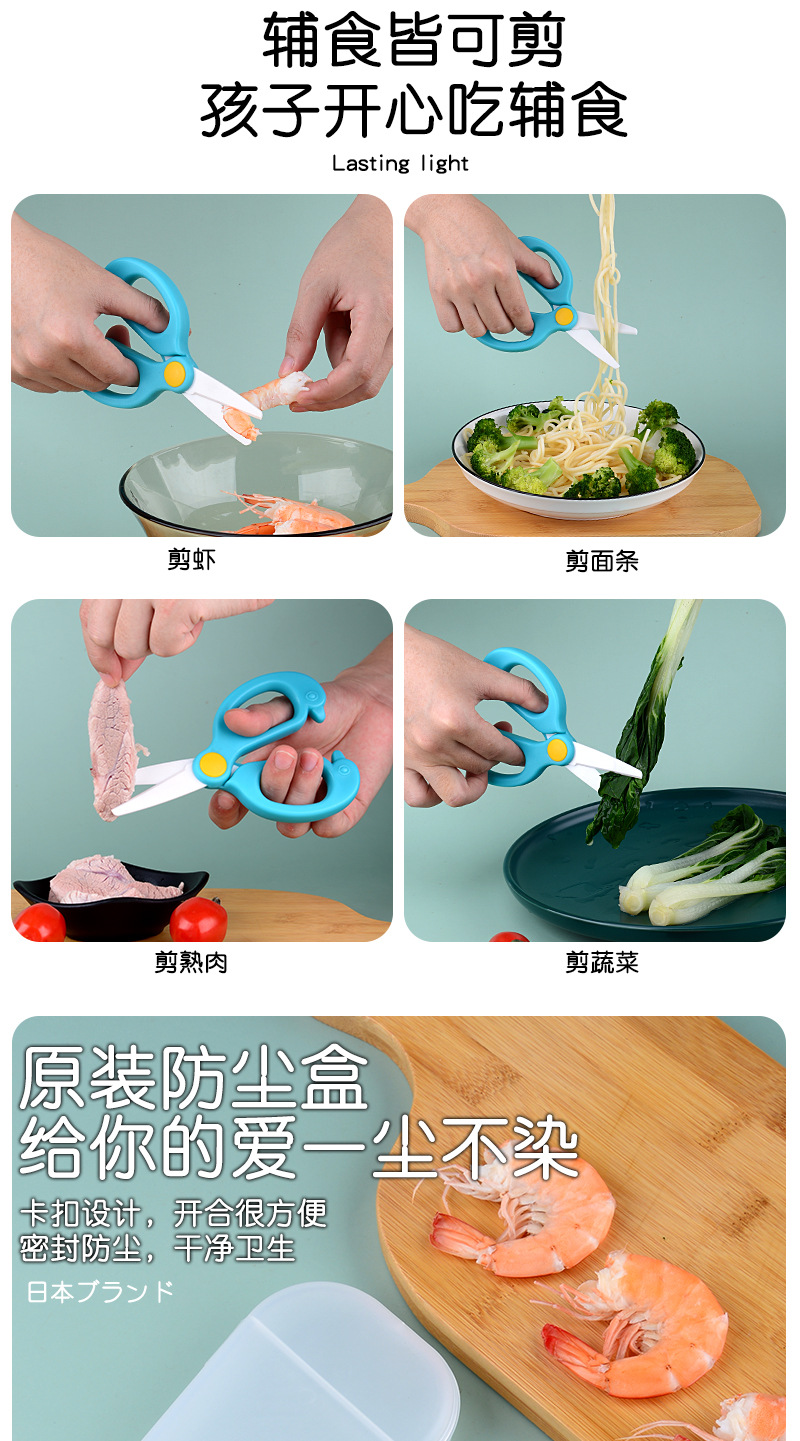 辅食皆可剪
孩子开心吃辅食
Lasting light

剪虾

剪面条

剪熟肉

剪蔬菜

原装防尘盒
给你的爱一尘不染

卡扣设计，开合很方便
密封防尘，干净卫生

日本ブランド