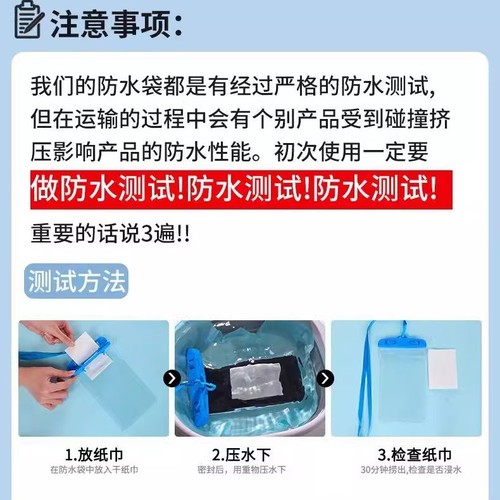 注意事项:

我们的防水袋都是有经过严格的防水测试,但在运输的过程中会有个别产品受到碰撞挤压影响产品的防水性能。初次使用一定要

做防水测试!防水测试!防水测试!

重要的话说3遍!!

测试方法

1.放纸巾
在防水袋中放入干纸巾

2.压水下
密封后,用重物压水下

3.检查纸巾
30分钟捞出,检查是否浸水