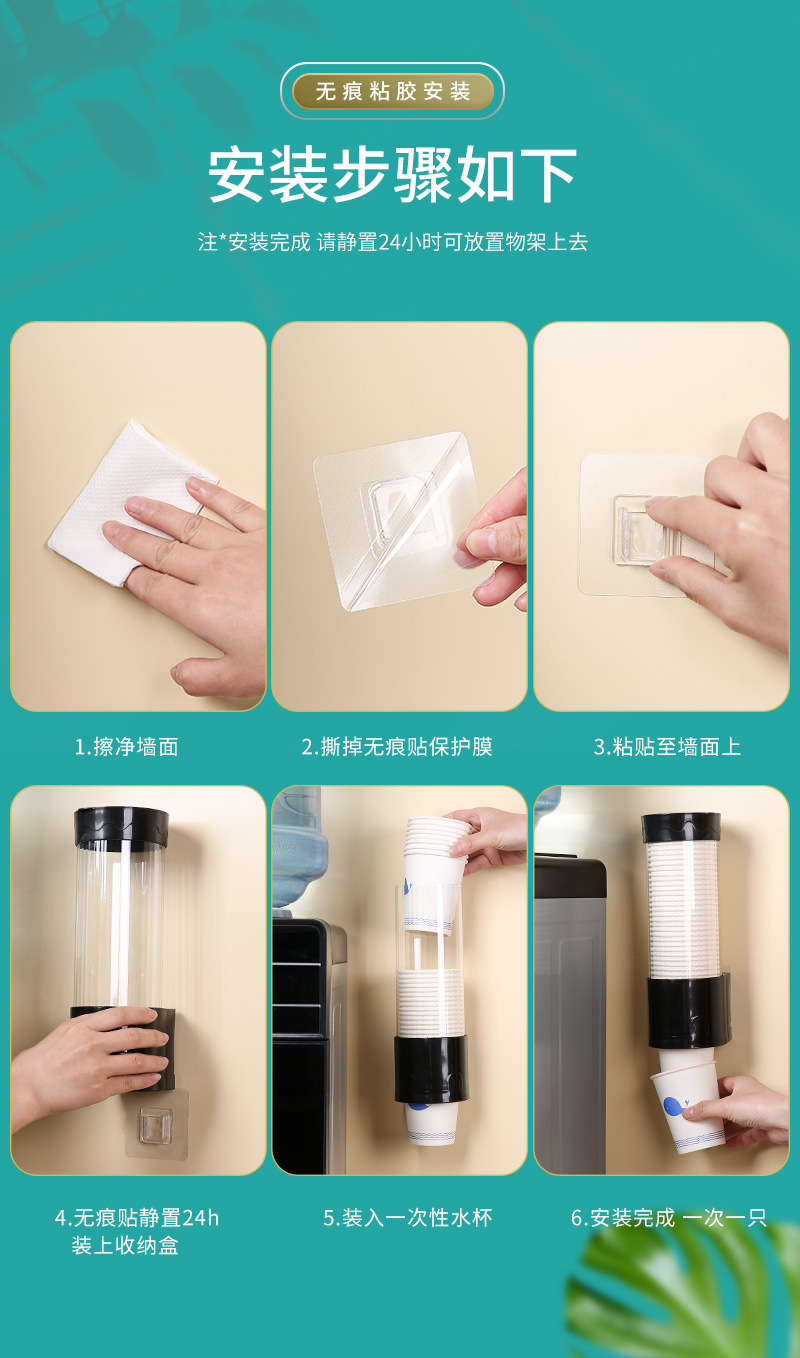 无痕粘胶安装

安装步骤如下

注*安装完成 请静置24小时可放置物架上去

1.擦净墙面

2.撕掉无痕贴保护膜

3.粘贴至墙面上

4.无痕贴静置24h 装上收纳盒

5.装入一次性水杯

6.安装完成 一次一只