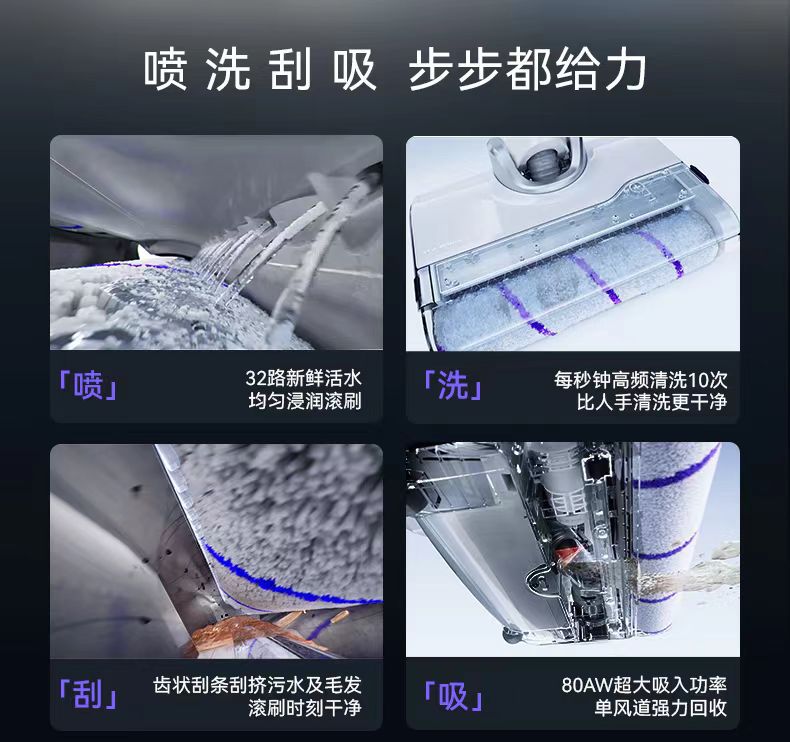 喷 洗 刮 吸 步步都给力

「喷」
32路新鲜活水
均匀浸润滚刷

「洗」
每秒钟高频清洗10次
比人手清洗更干净

「刮」
齿状刮条刮挤污水及毛发
滚刷时刻干净

「吸」
80AW超大吸入功率
单风道强力回收