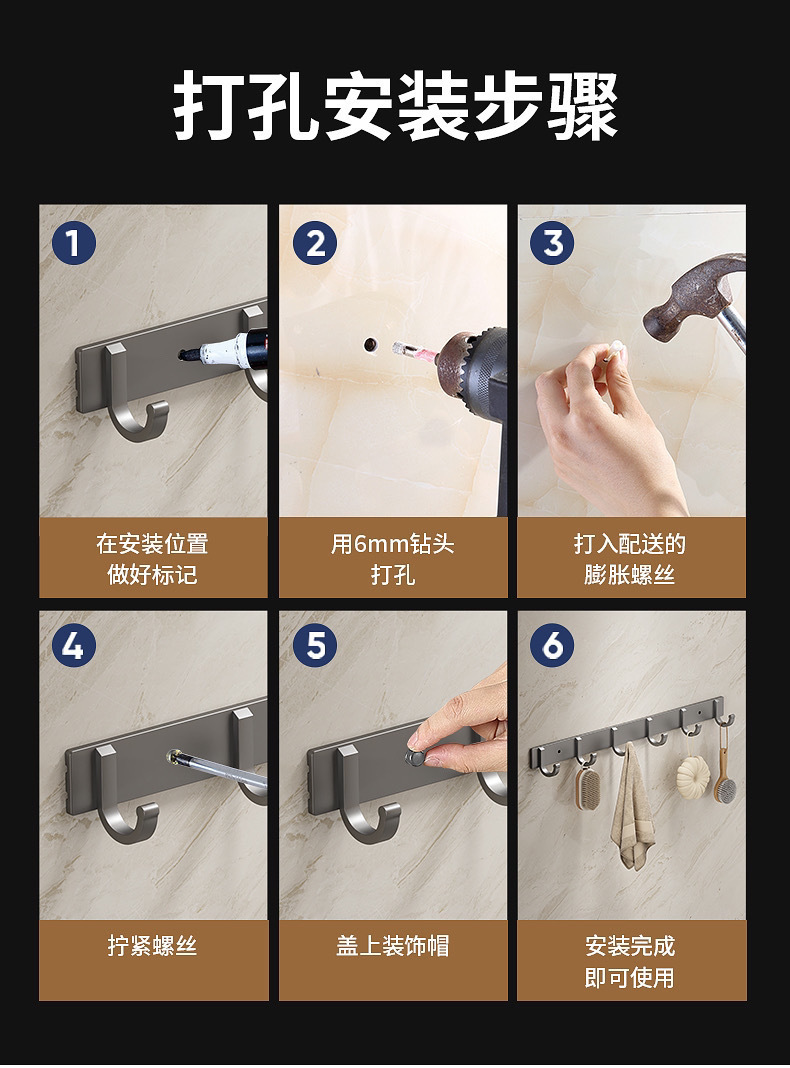 打孔安装步骤

1

在安装位置
做好标记

2

用6mm钻头
打孔

3

打入配送的
膨胀螺丝

4

拧紧螺丝

5

盖上装饰帽

6

安装完成
即可使用