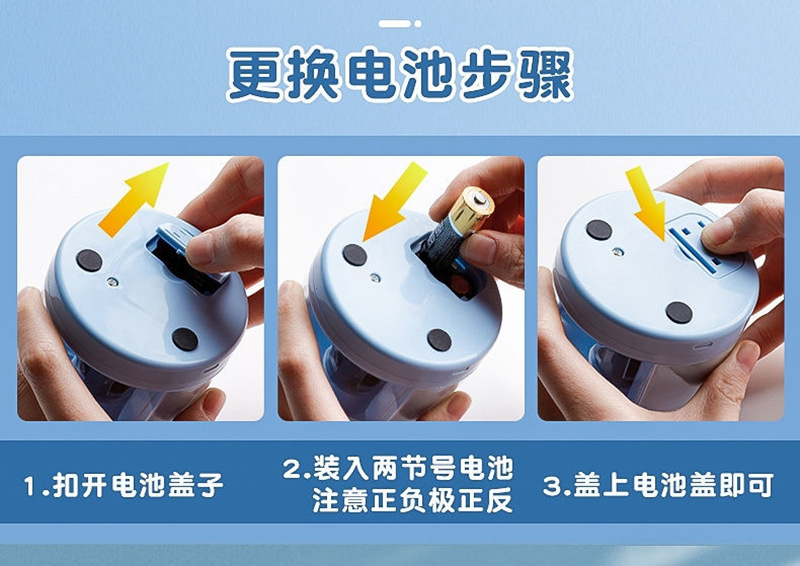 更换电池步骤

1.扣开电池盖子

2.装入两节号电池
注意正负极正反

3.盖上电池盖即可