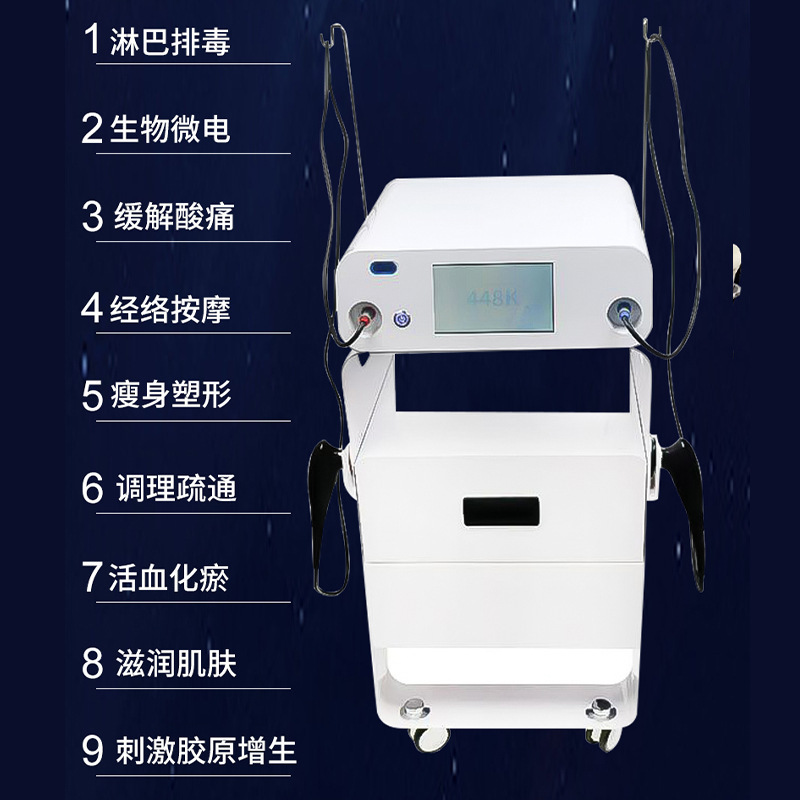 1 淋巴排毒

2 生物微电

3 缓解酸痛

4 经络按摩

5 瘦身塑形

6 调理疏通

7 活血化瘀

8 滋润肌肤

9 刺激胶原增生

448K