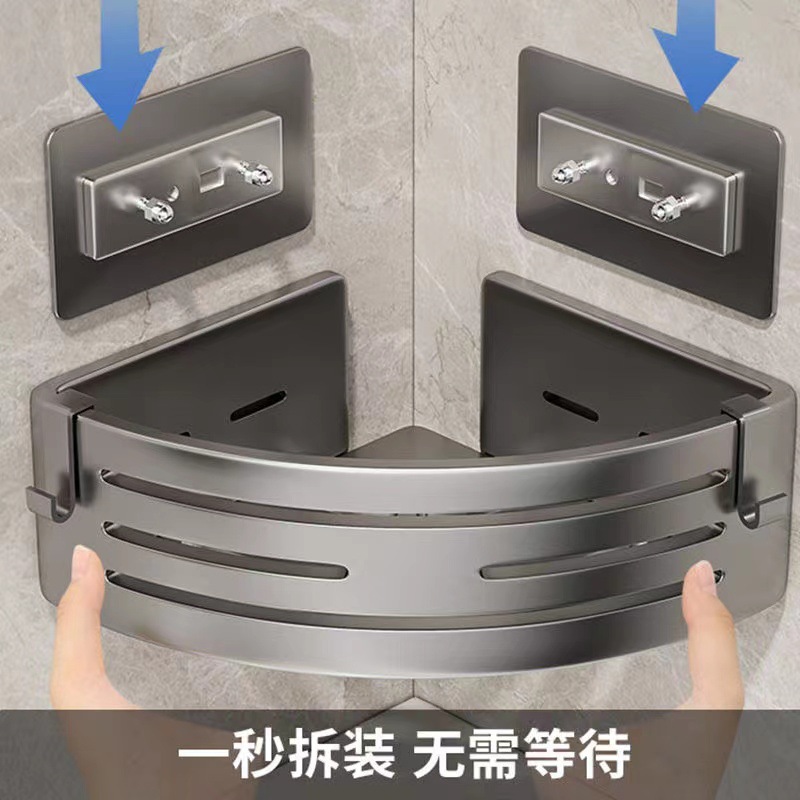 一秒拆装 无需等待