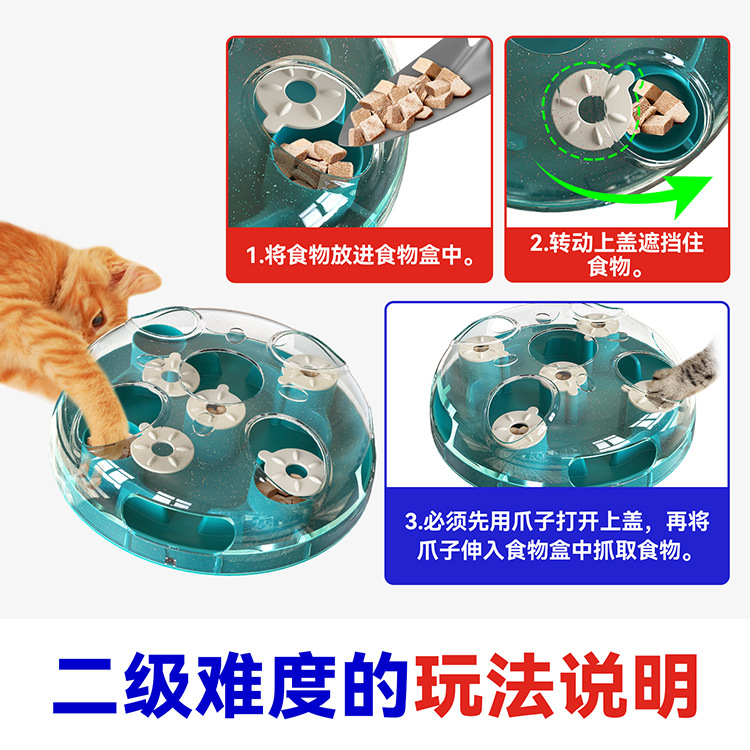 1.将食物放进食物盒中。

2.转动上盖遮挡住食物。

3.必须先用爪子打开上盖，再将爪子伸入食物盒中抓取食物。

二级难度的玩法说明