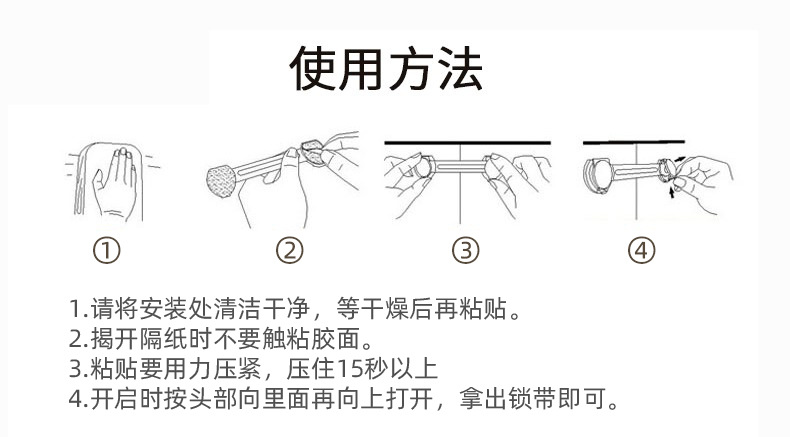 使用方法

①

②

③

④

1.请将安装处清洁干净，等干燥后再粘贴。
2.揭开隔纸时不要触粘胶面。
3.粘贴要用力压紧，压住15秒以上
4.开启时按头部向里面再向上打开，拿出锁带即可。