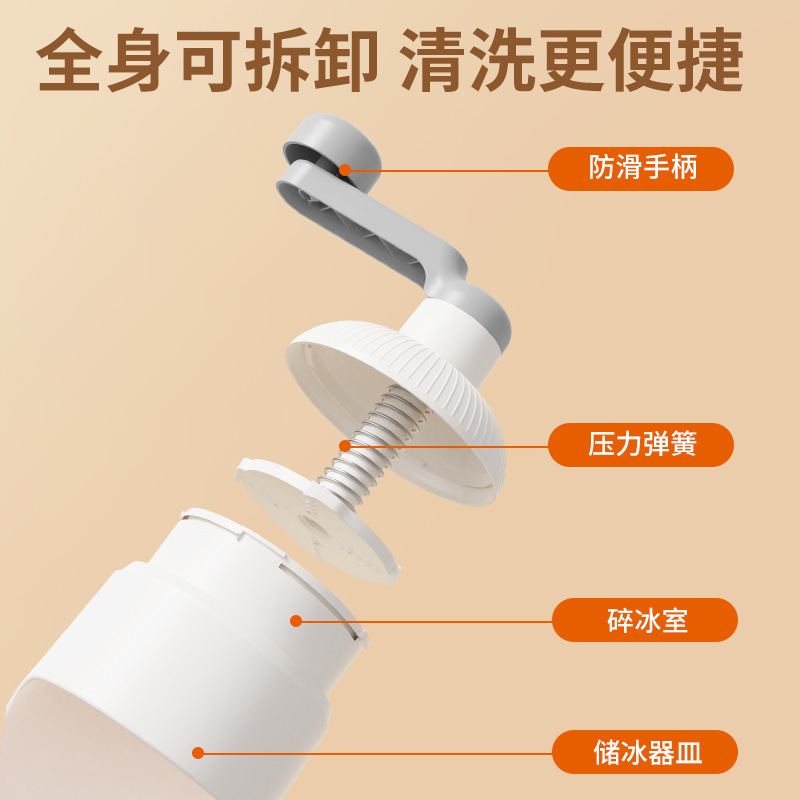 全身可拆卸 清洗更便捷

防滑手柄

压力弹簧

碎冰室

储冰器皿