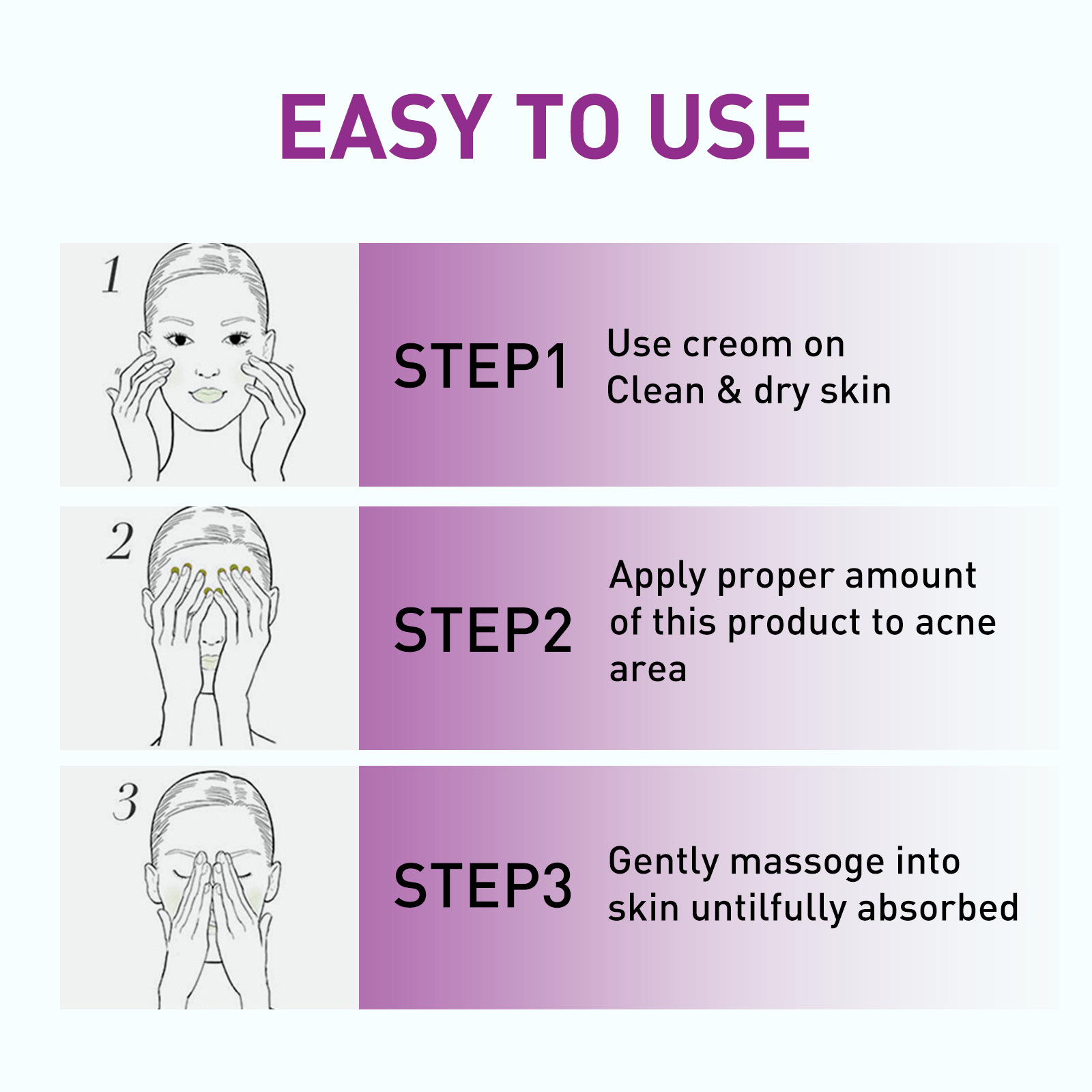 EASY TO USE

1

STEP1

Use creom on Clean & dry skin

2

STEP2

Apply proper amount of this product to acne area

3

STEP3

Gently massoge into skin untilfully absorbed