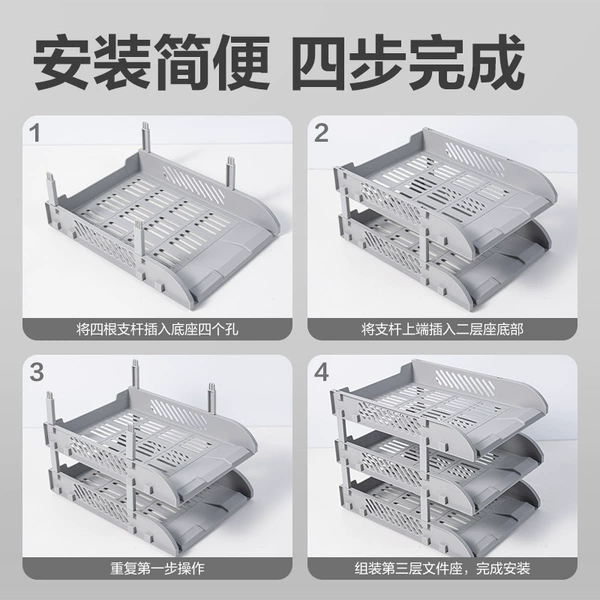 安装简便 四步完成

1

将四根支杆插入底座四个孔

2

将支杆上端插入二层座底部

3

重复第一步操作

4

组装第三层文件座，完成安装