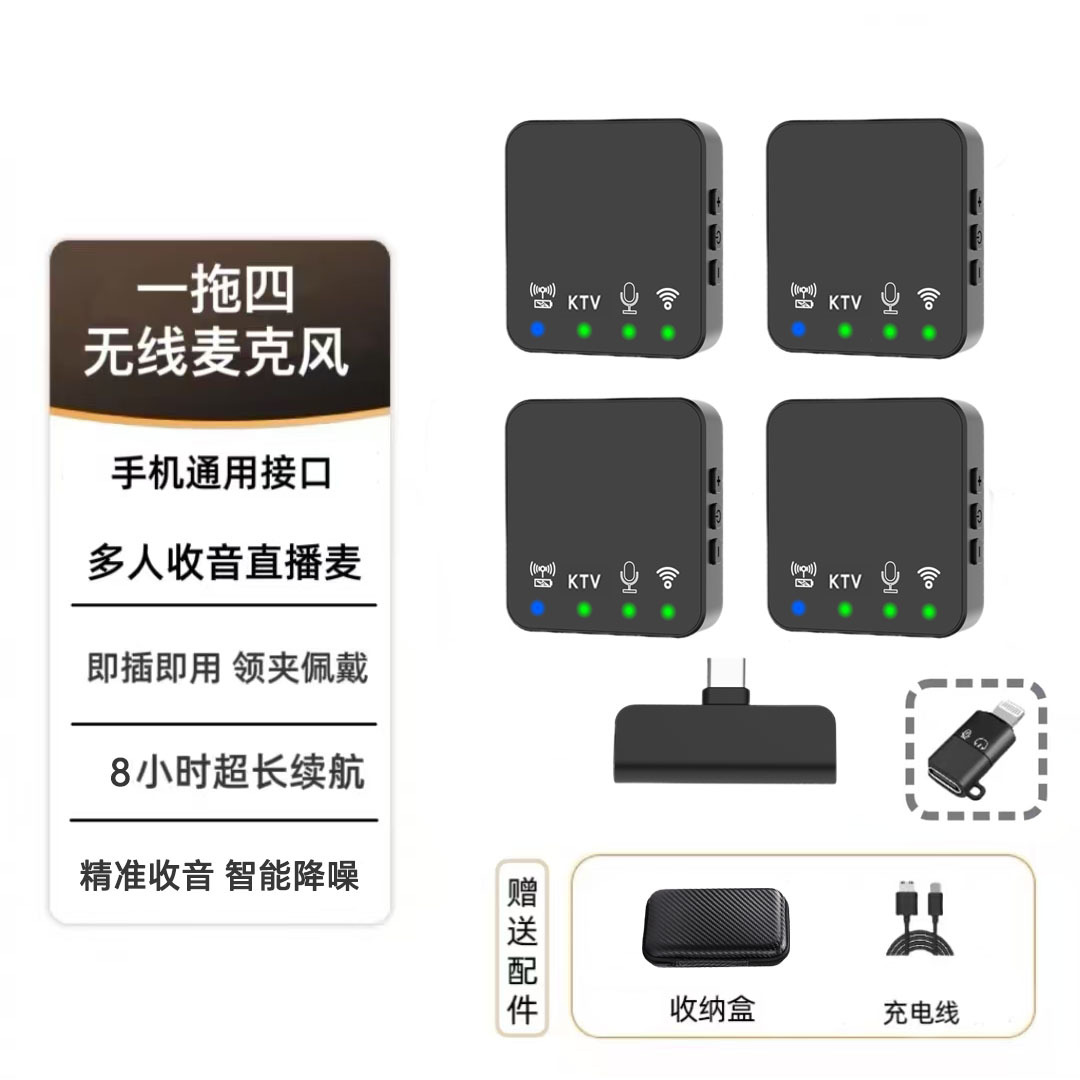 一拖四
无线麦克风

手机通用接口

多人收音直播麦

即插即用 领夹佩戴

8小时超长续航

精准收音 智能降噪

KTV

KTV

KTV

KTV

赠送配件

收纳盒

充电线