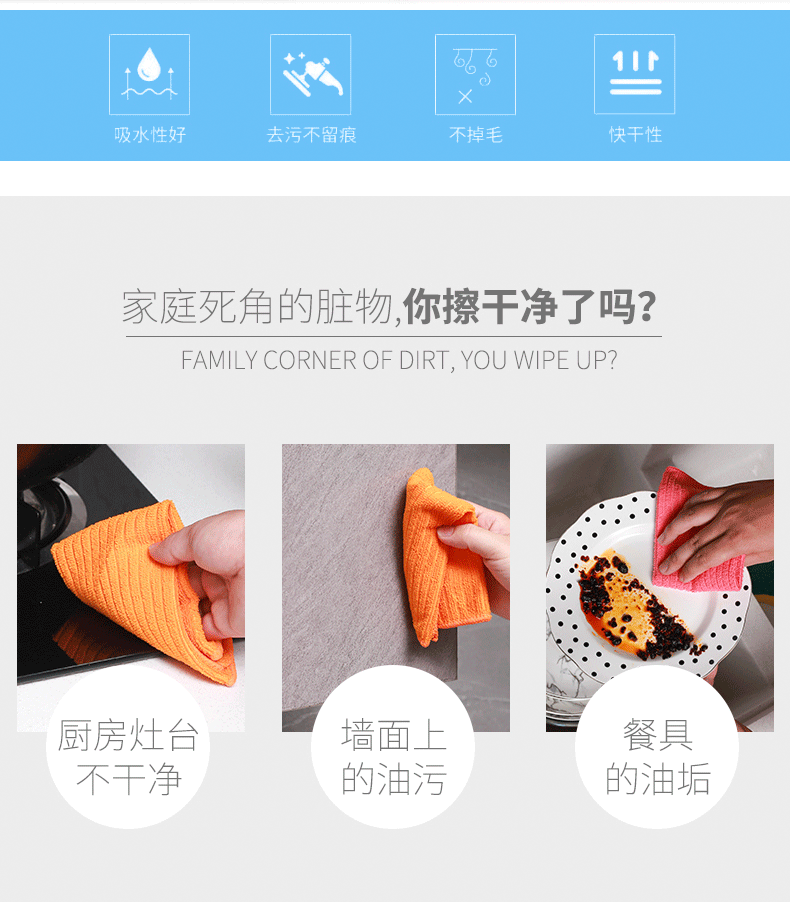 吸水性好

去污不留痕

不掉毛

快干性

家庭死角的脏物,你擦干净了吗?

FAMILY CORNER OF DIRT, YOU WIPE UP?

厨房灶台不干净

墙面上的油污

餐具的油垢