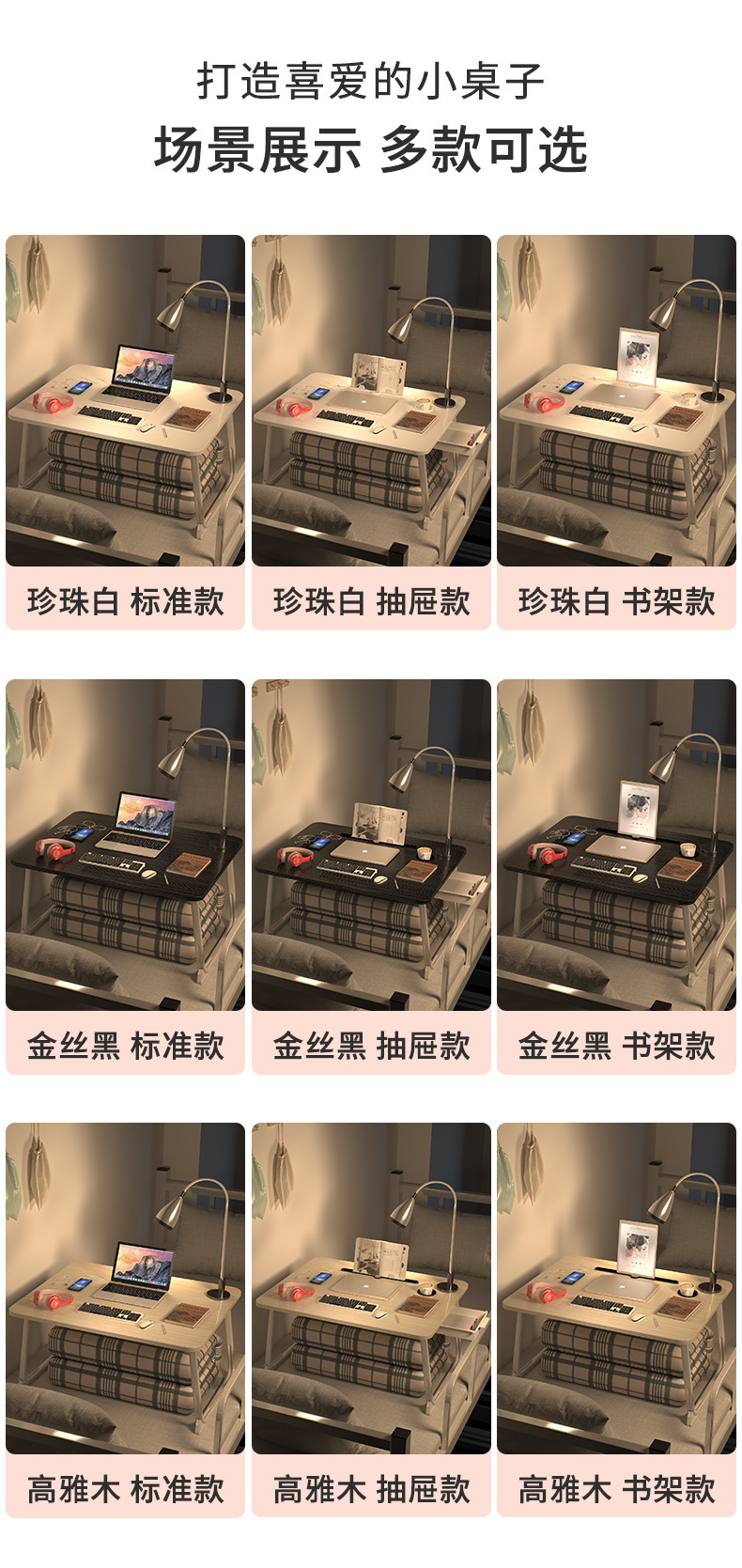 打造喜爱的小桌子
场景展示 多款可选

珍珠白 标准款

珍珠白 抽屉款

珍珠白 书架款

金丝黑 标准款

金丝黑 抽屉款

金丝黑 书架款

高雅木 标准款

高雅木 抽屉款

高雅木 书架款