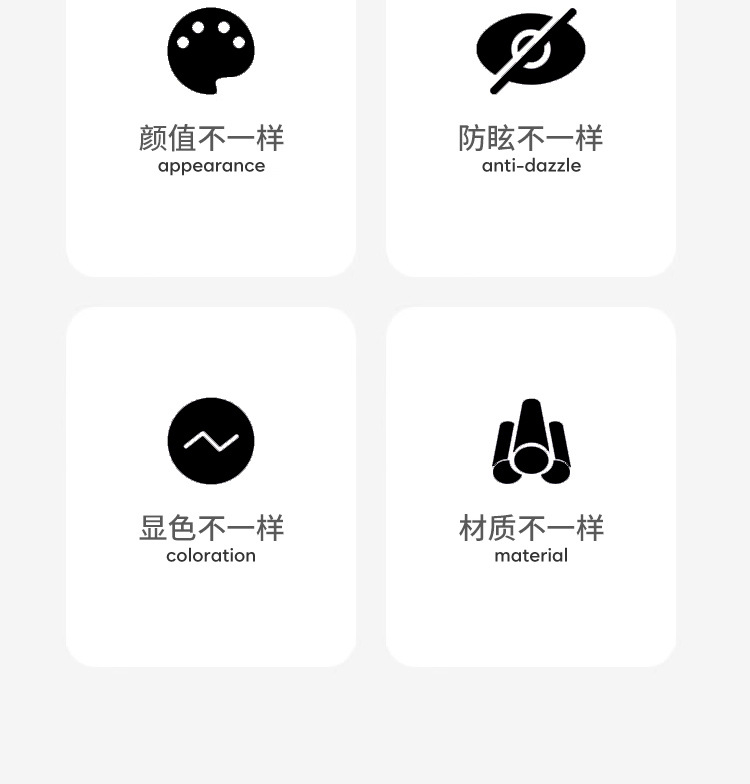 颜值不一样
appearance

防眩不一样
anti-dazzle

显色不一样
coloration

材质不一样
material