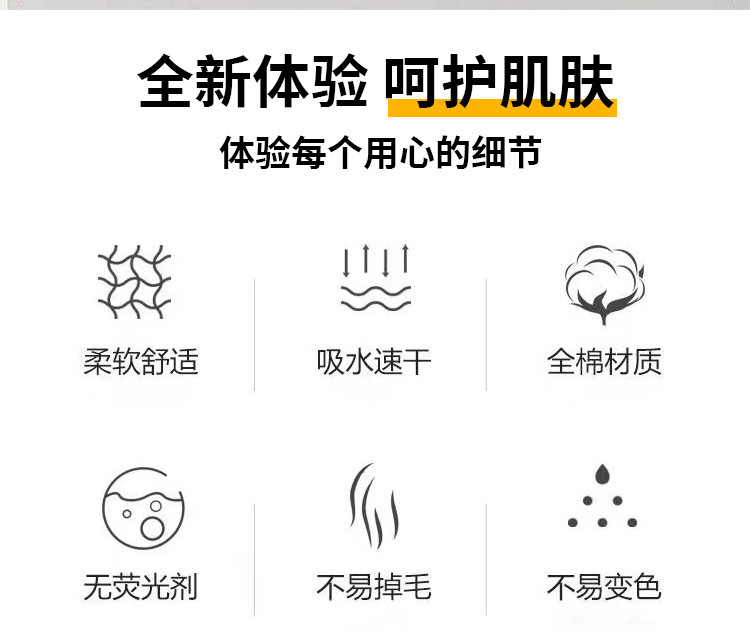 全新体验 呵护肌肤

体验每个用心的细节

柔软舒适

吸水速干

全棉材质

无荧光剂

不易掉毛

不易变色