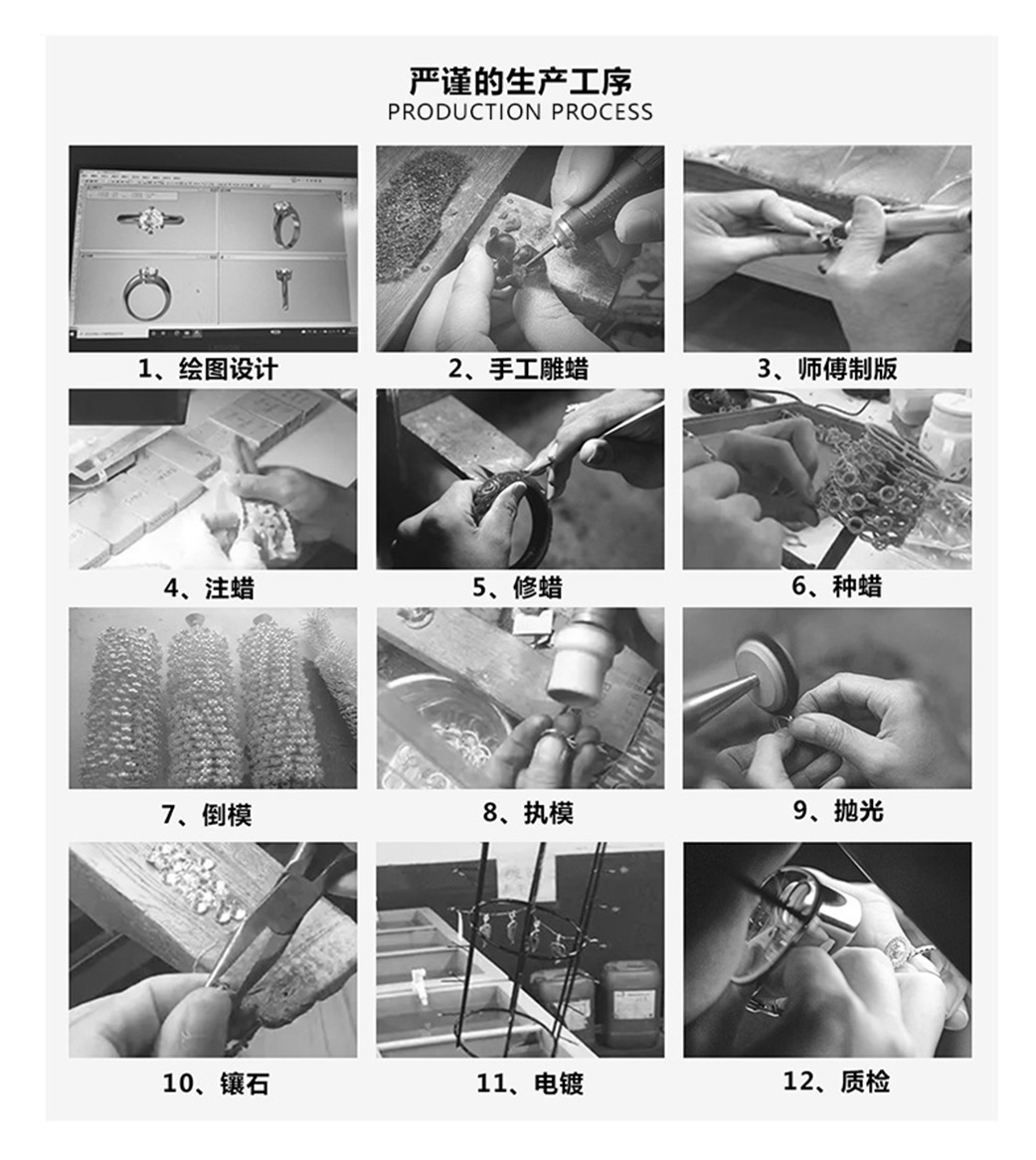 严谨的生产工序
PRODUCTION PROCESS

1、绘图设计

2、手工雕蜡

3、师傅制版

4、注蜡

5、修蜡

6、种蜡

7、倒模

8、执模

9、抛光

10、镶石

11、电镀

12、质检