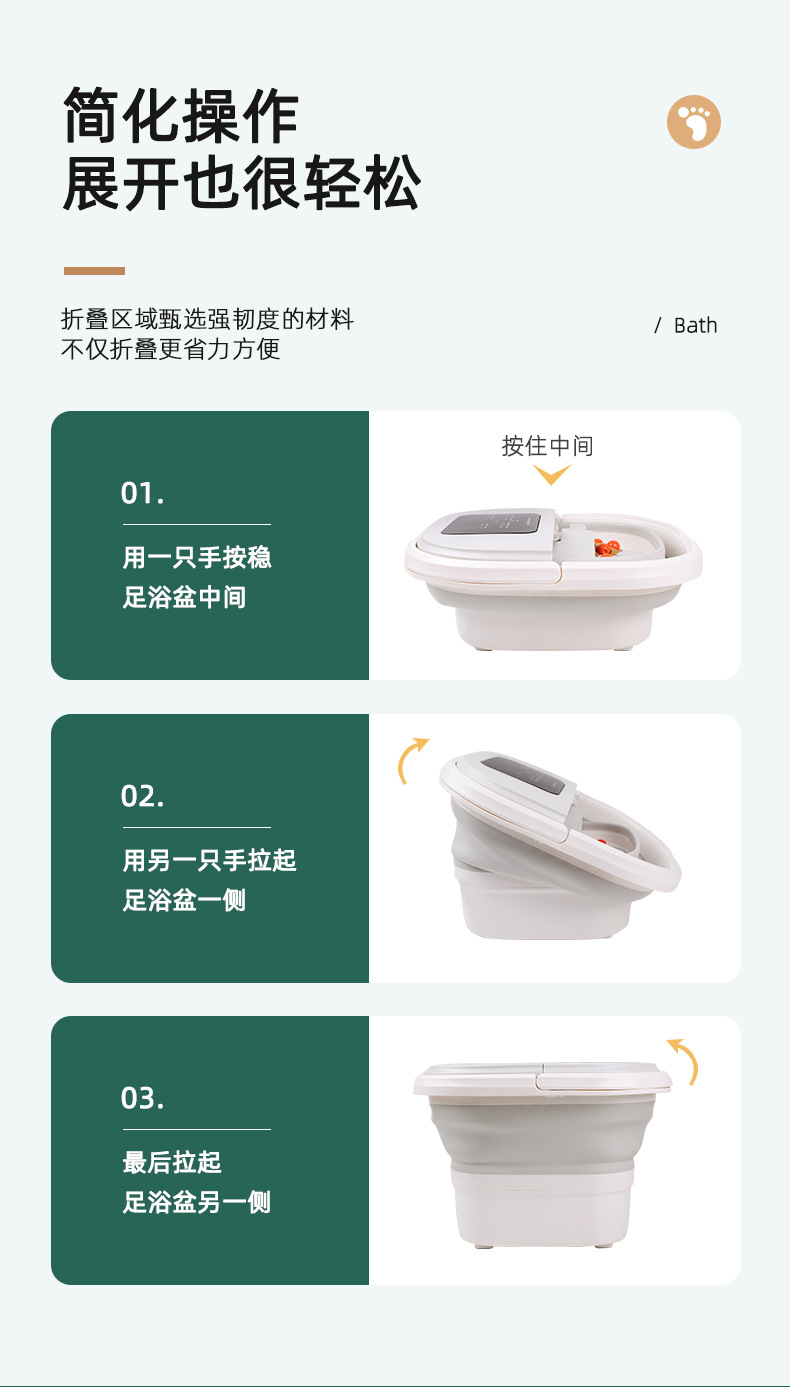 简化操作
展开也很轻松

折叠区域甄选强韧度的材料
不仅折叠更省力方便

/ Bath

01.
用一只手按稳
足浴盆中间

按住中间

02.
用另一只手拉起
足浴盆一侧

03.
最后拉起
足浴盆另一侧