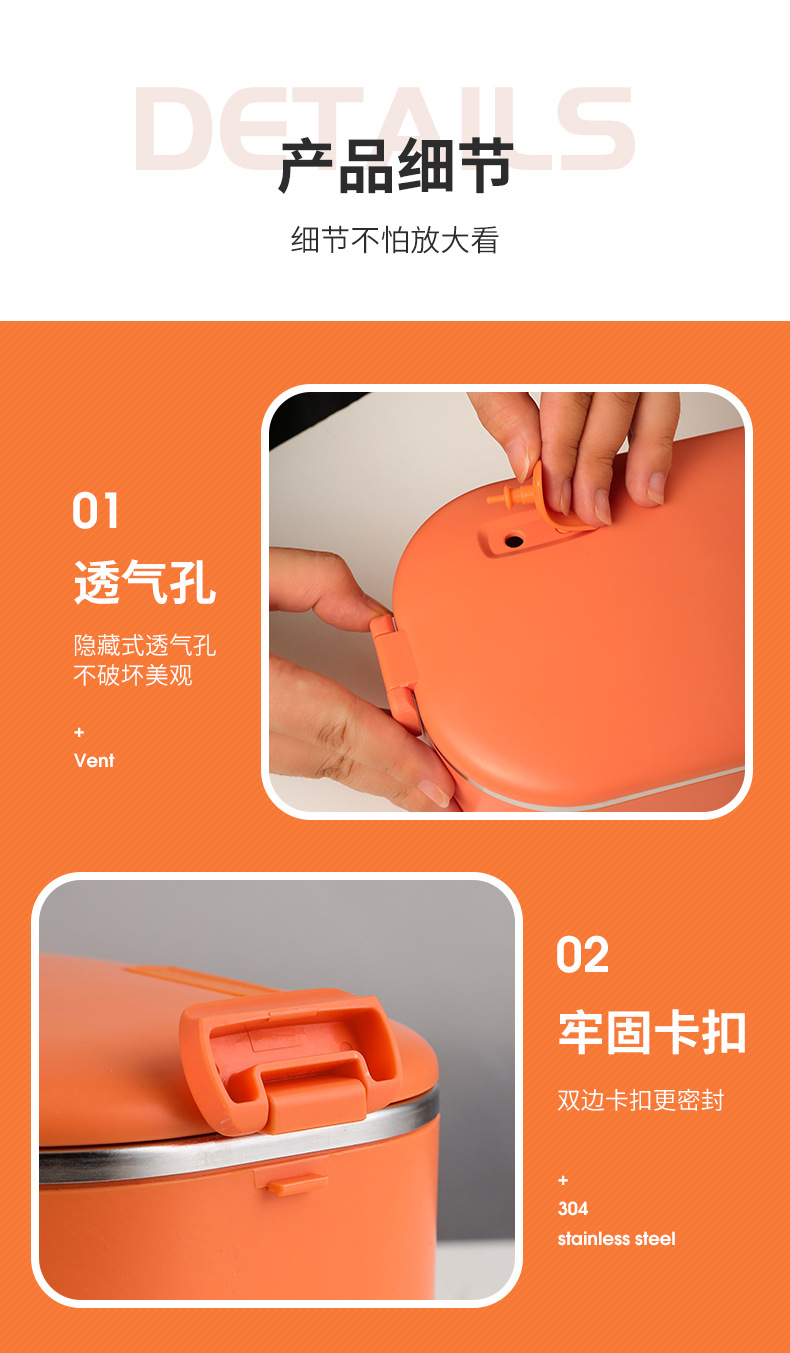 DETAILS
产品细节
细节不怕放大看

01
透气孔
隐藏式透气孔
不破坏美观

+
Vent

02
牢固卡扣
双边卡扣更密封

+
304
stainless steel