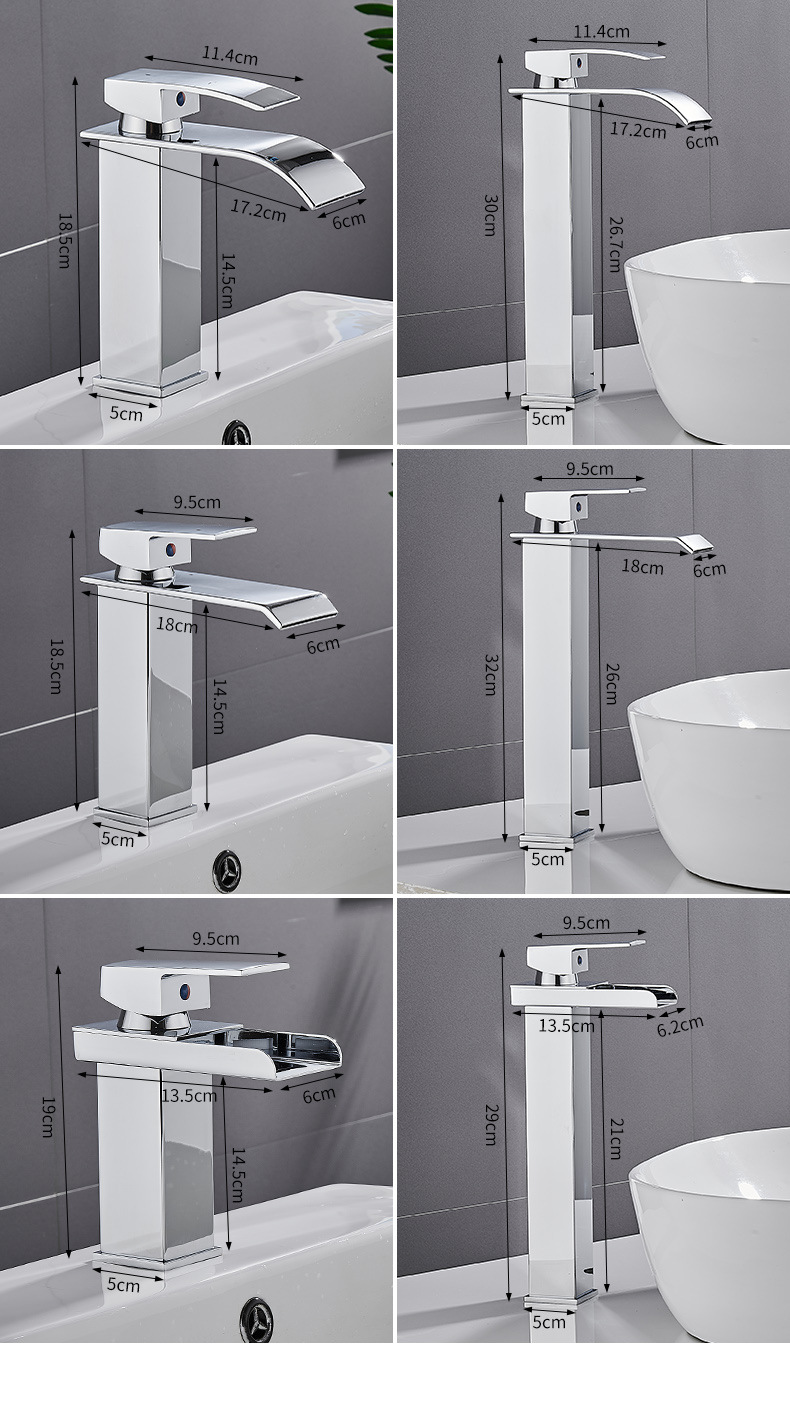 11.4cm
18.5cm
17.2cm
6cm
14.5cm
5cm

11.4cm
30cm
17.2cm
6cm
26.7cm
5cm

9.5cm
18.5cm
18cm
6cm
14.5cm
5cm

9.5cm
32cm
18cm
6cm
26cm
5cm

9.5cm
19cm
13.5cm
6cm
14.5cm
5cm

9.5cm
29cm
13.5cm
6.2cm
21cm
5cm