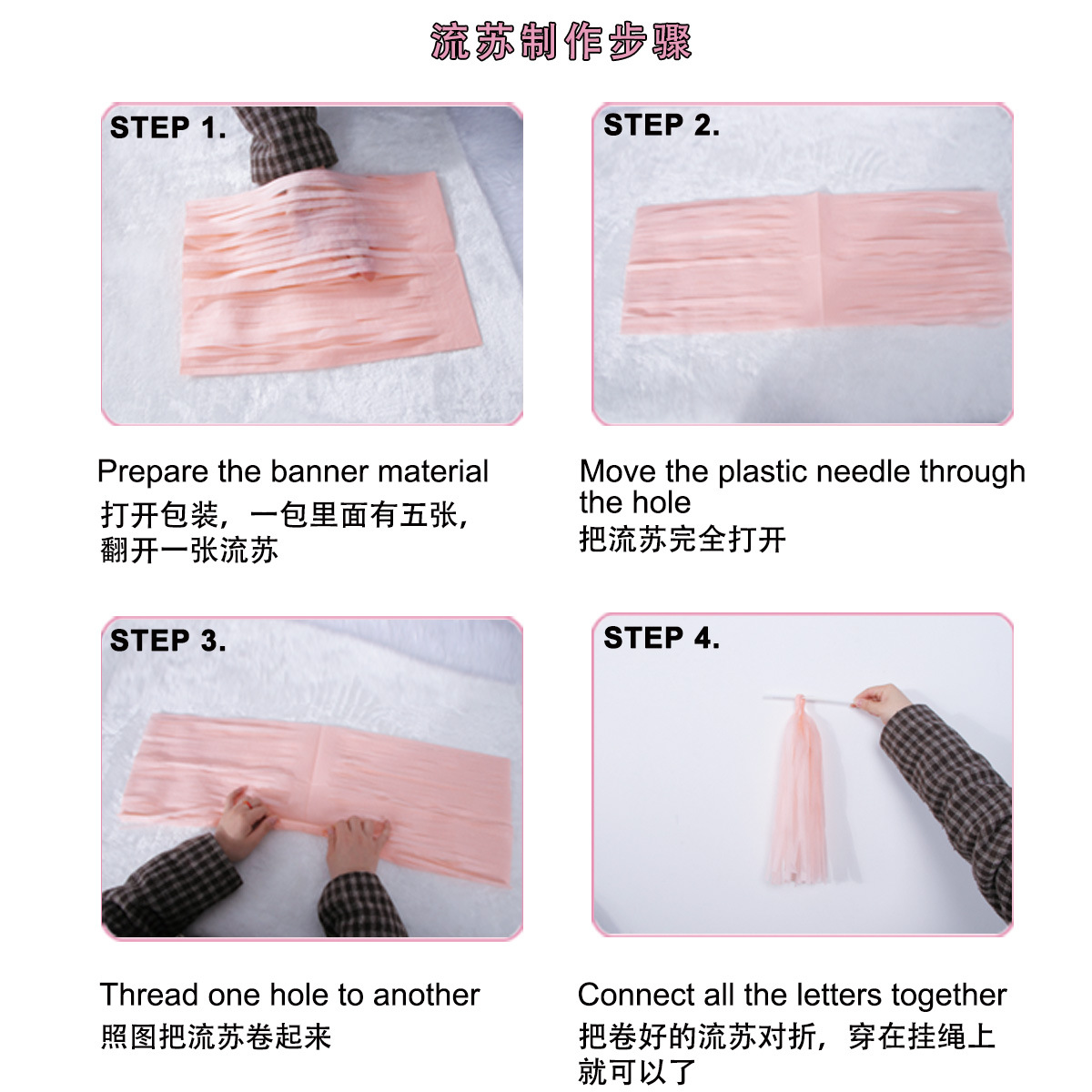 流苏制作步骤

STEP 1.

Prepare the banner material
打开包装，一包里面有五张，翻开一张流苏

STEP 2.

Move the plastic needle through the hole
把流苏完全打开

STEP 3.

Thread one hole to another
照图把流苏卷起来

STEP 4.

Connect all the letters together
把卷好的流苏对折，穿在挂绳上就可以了