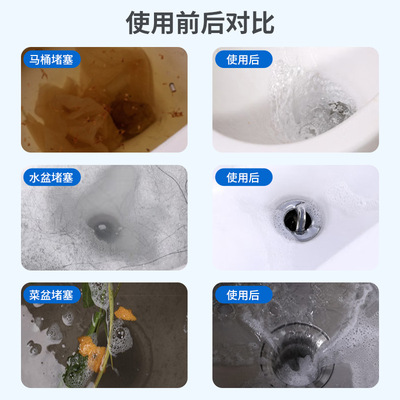 使用前后对比

马桶堵塞

使用后

水盆堵塞

使用后

菜盆堵塞

使用后