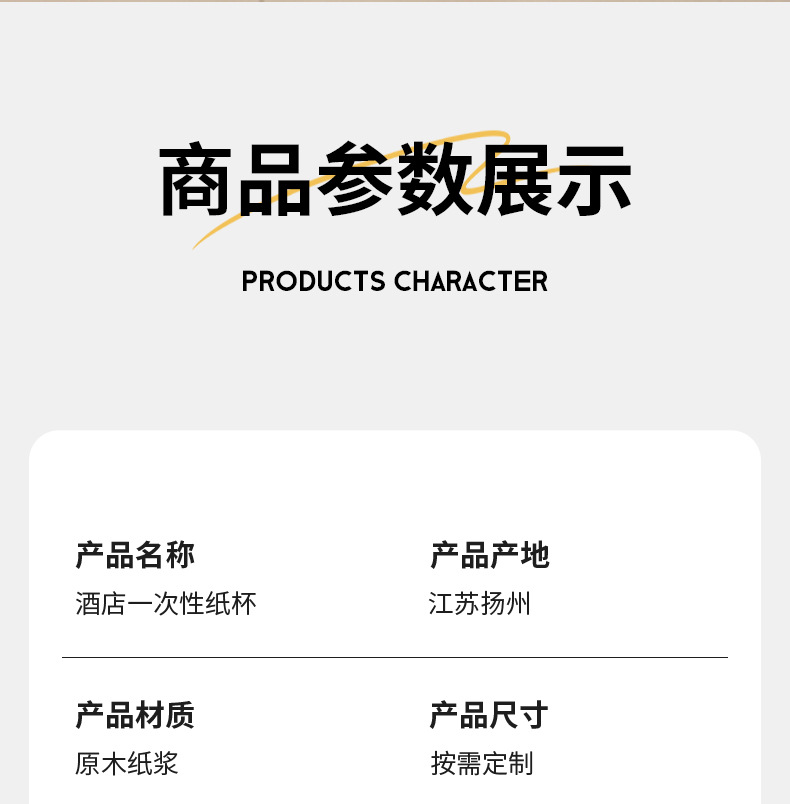 商品参数展示

PRODUCTS CHARACTER

产品名称
酒店一次性纸杯

产品产地
江苏扬州

产品材质
原木纸浆

产品尺寸
按需定制