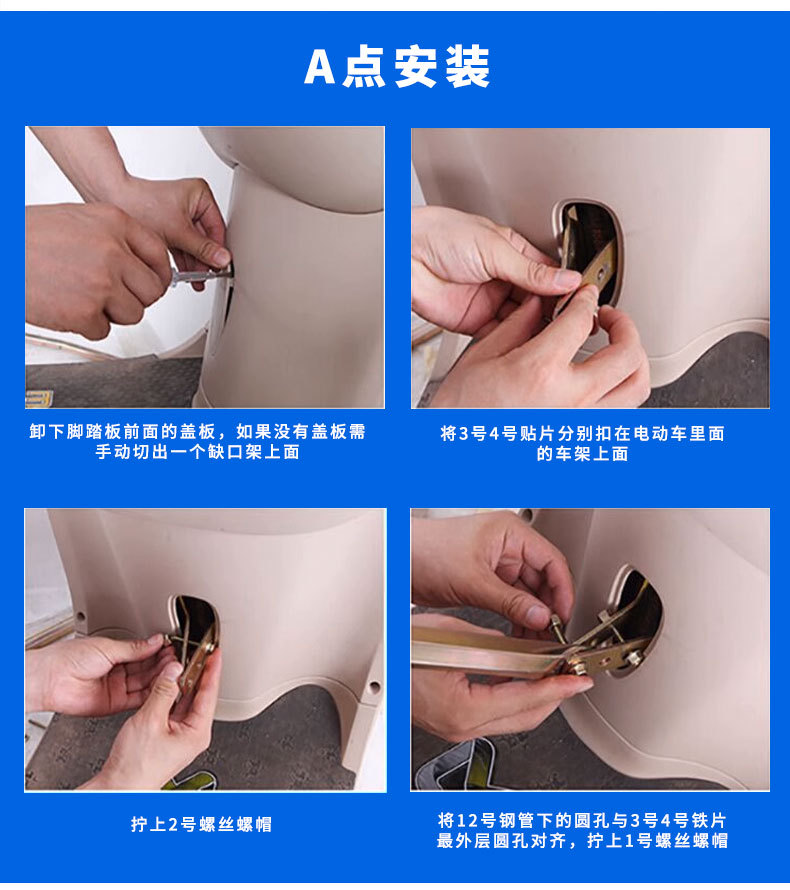 A点安装

卸下脚踏板前面的盖板，如果没有盖板需手动切出一个缺口架上面

将3号4号贴片分别扣在电动车里面的车架上面

拧上2号螺丝螺帽

将12号钢管下的圆孔与3号4号铁片最外层圆孔对齐，拧上1号螺丝螺帽