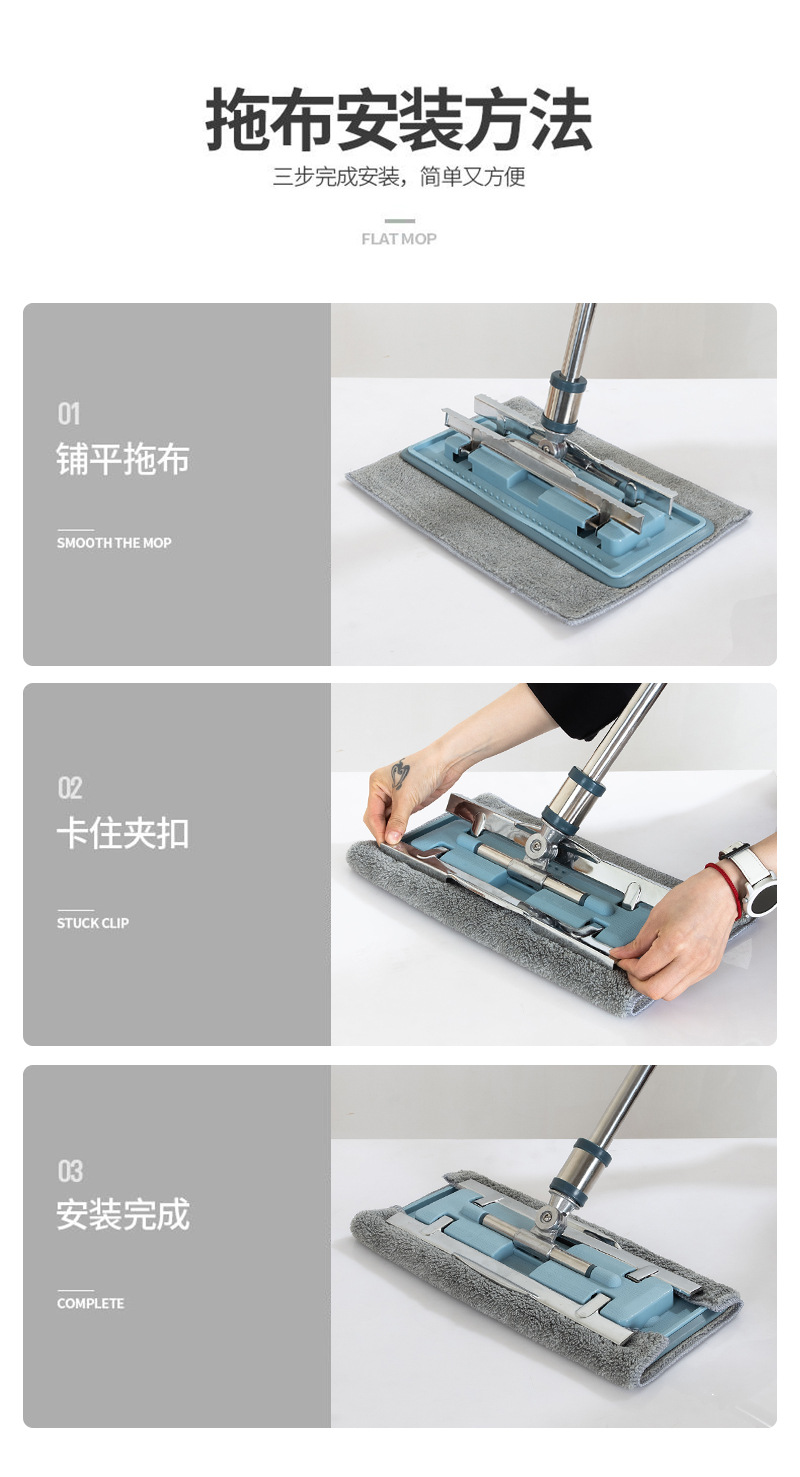 拖布安装方法

三步完成安装，简单又方便

FLAT MOP

01
铺平拖布

SMOOTH THE MOP

02
卡住夹扣

STUCK CLIP

03
安装完成

COMPLETE