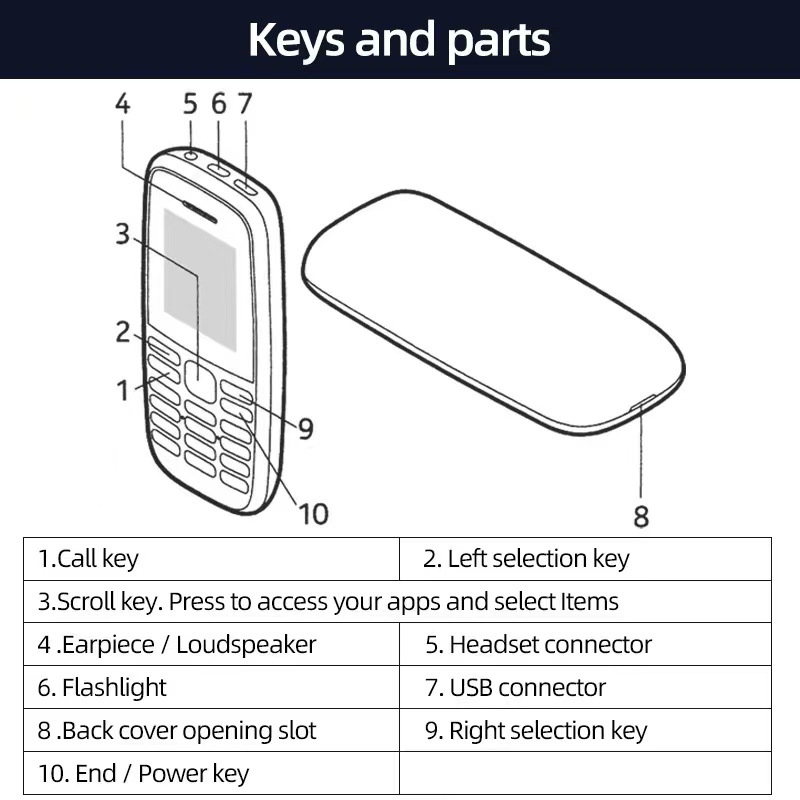 Keys and parts

4 5 6 7

3

2

1

9

10

8

| 1.Call key | 2. Left selection key |
|---|---|
| 3.Scroll key. Press to access your apps and select Items | |
| 4 .Earpiece / Loudspeaker | 5. Headset connector |
| 6. Flashlight | 7. USB connector |
| 8 .Back cover opening slot | 9. Right selection key |
| 10. End / Power key | |