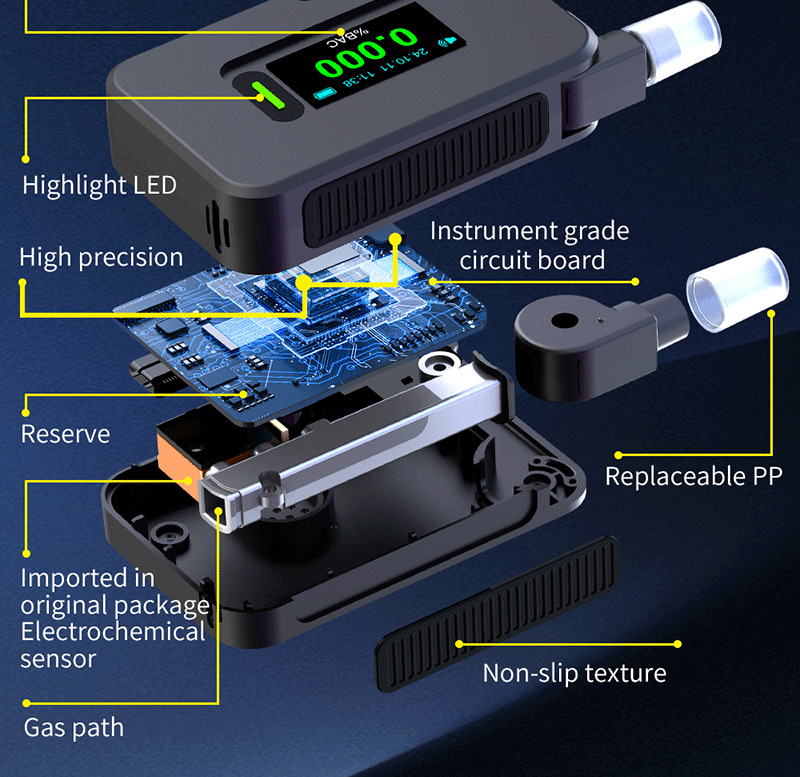 0.000
%BAC
24.10.11 11:38

Highlight LED

High precision

Instrument grade circuit board

Reserve

Replaceable PP

Imported in original package Electrochemical sensor

Non-slip texture

Gas path