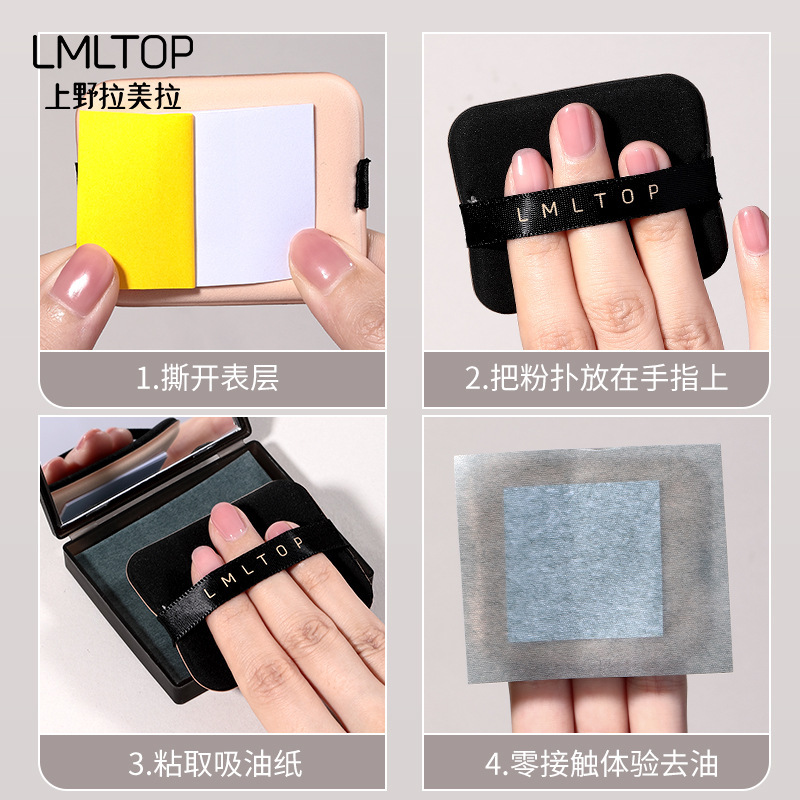 LMLTOP
上野拉美拉

1.撕开表层

LMLTOP

2.把粉扑放在手指上

LMLTOP

3.粘取吸油纸

4.零接触体验去油