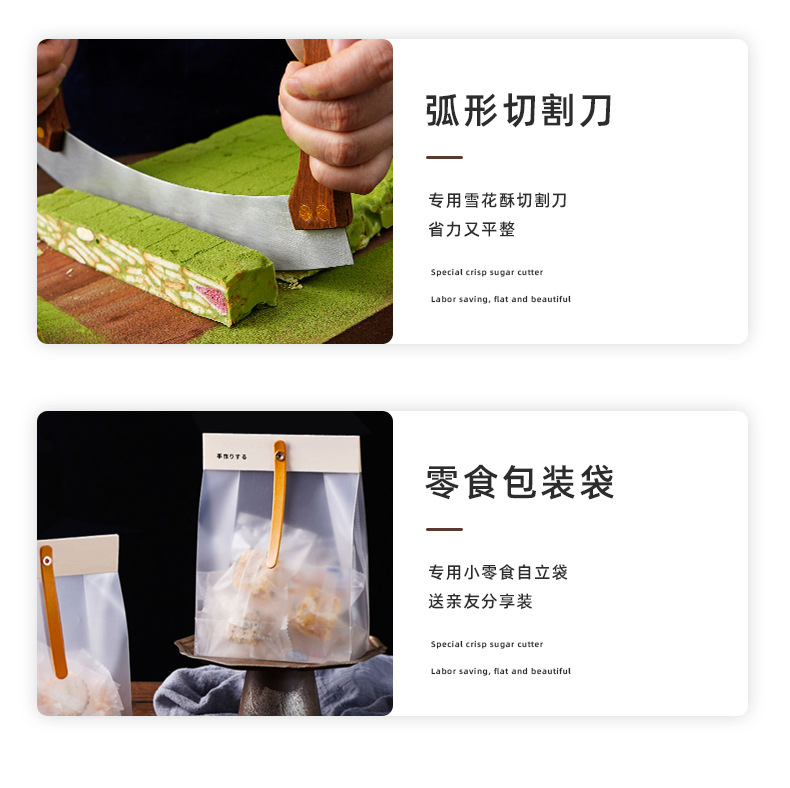 弧形切割刀

专用雪花酥切割刀
省力又平整

Special crisp sugar cutter

Labor saving, flat and beautiful

手作りする

零食包装袋

专用小零食自立袋
送亲友分享装

Special crisp sugar cutter

Labor saving, flat and beautiful