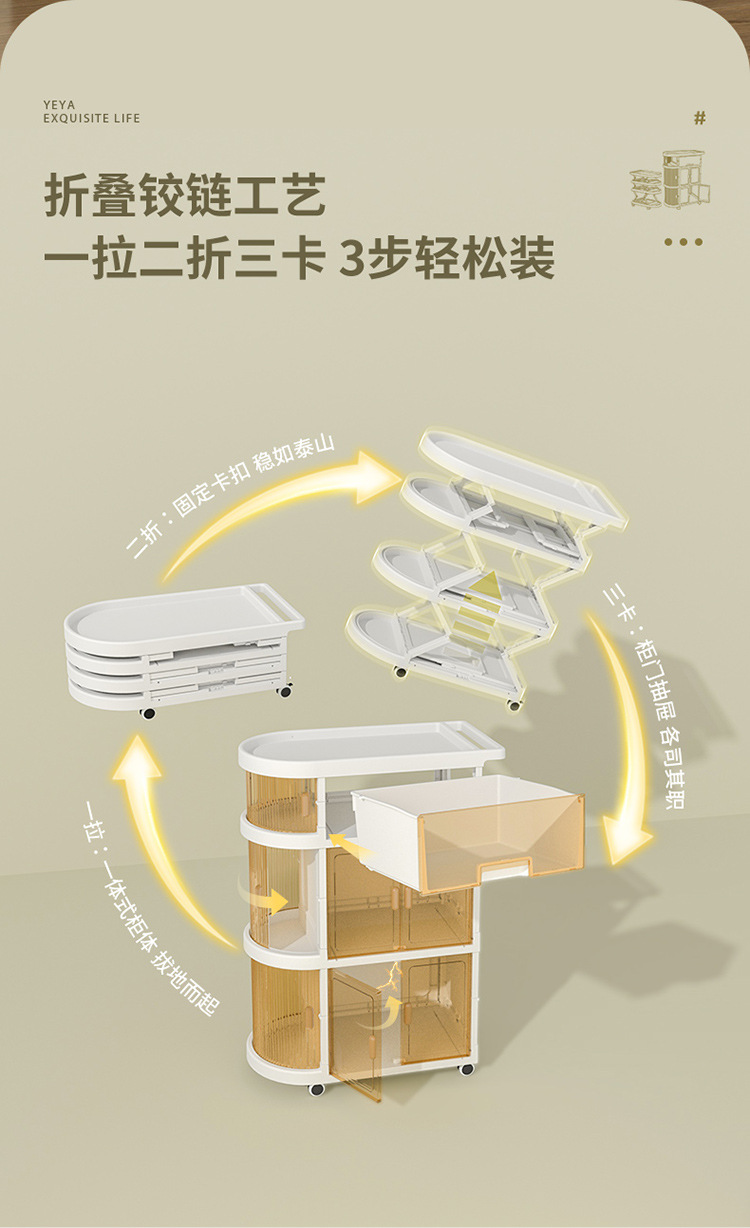 YEYA
EXQUISITE LIFE

#

折叠铰链工艺
一拉二折三卡 3步轻松装

二折：固定卡扣 稳如泰山

三卡：柜门抽屉 各司其职

一拉：一体式柜体 拔地而起